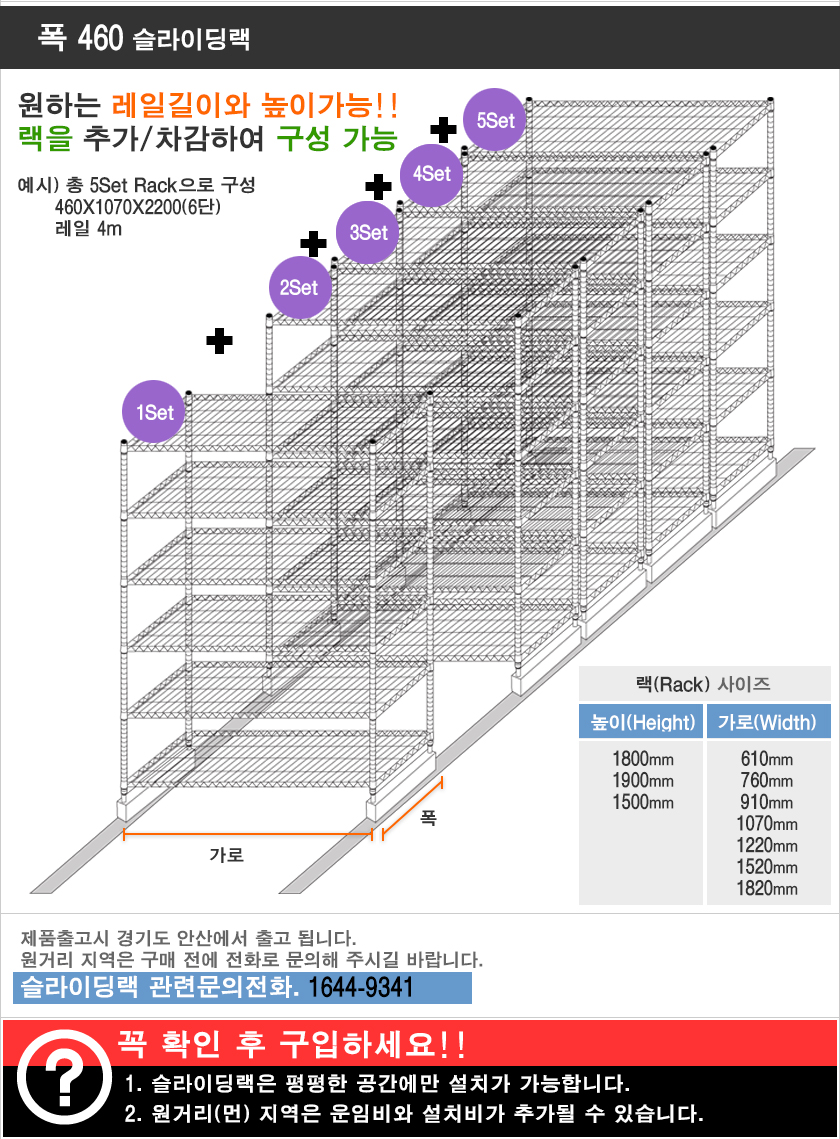 폭 460 슬라이딩랙

원하는 레일길이와 높이가능!!
랙을 추가/차감하여 구성 가능

예시) 총 5Set Rack으로 구성
460X1070X2200(6단)
레일 4m

5Set
4Set
3Set
2Set
1Set

가로
폭

랙(Rack) 사이즈

| 높이(Height) | 가로(Width) |
|---|---|
| 1800mm | 610mm |
| 1900mm | 760mm |
| 1500mm | 910mm |
| | 1070mm |
| | 1220mm |
| | 1520mm |
| | 1820mm |

제품출고시 경기도 안산에서 출고 됩니다.
원거리 지역은 구매 전에 전화로 문의해 주시길 바랍니다.
슬라이딩랙 관련문의전화. 1644-9341

?
꼭 확인 후 구입하세요!!
1. 슬라이딩랙은 평평한 공간에만 설치가 가능합니다.
2. 원거리(먼) 지역은 운임비와 설치비가 추가될 수 있습니다.