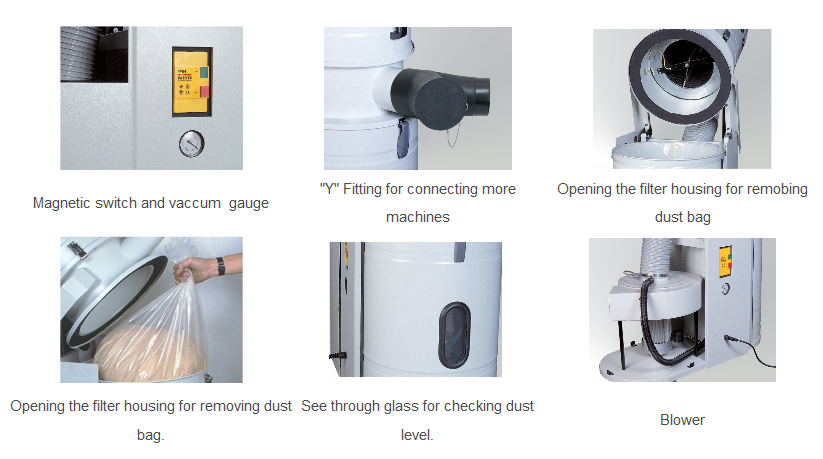 Magnetic switch and vaccum gauge

"Y" Fitting for connecting more machines

Opening the filter housing for remobing dust bag

Opening the filter housing for removing dust bag.

See through glass for checking dust level.

Blower