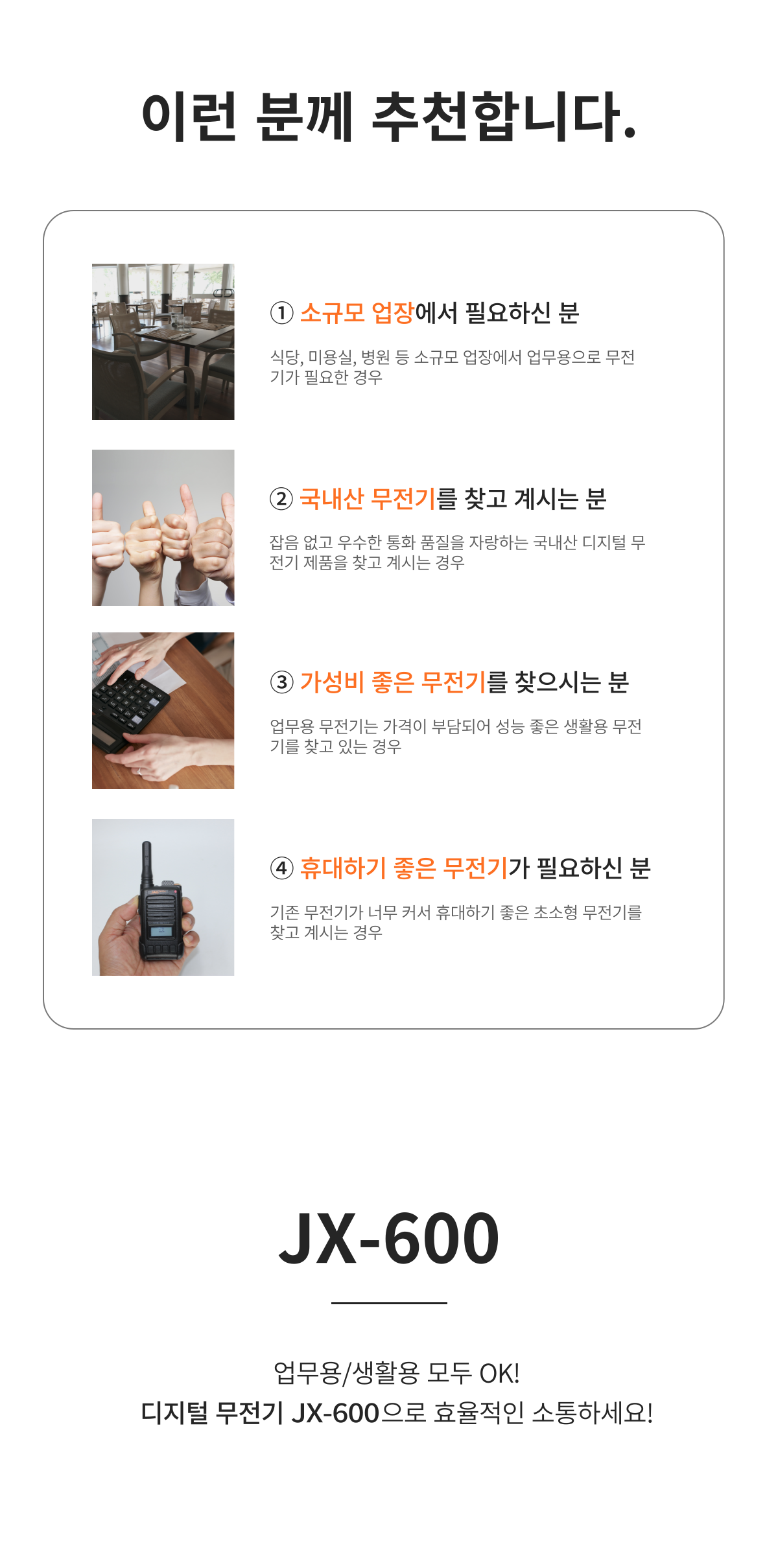 이런 분께 추천합니다.

① 소규모 업장에서 필요하신 분

식당, 미용실, 병원 등 소규모 업장에서 업무용으로 무전기가 필요한 경우

② 국내산 무전기를 찾고 계시는 분

잡음 없고 우수한 통화 품질을 자랑하는 국내산 디지털 무전기 제품을 찾고 계시는 경우

③ 가성비 좋은 무전기를 찾으시는 분

업무용 무전기는 가격이 부담되어 성능 좋은 생활용 무전기를 찾고 있는 경우

④ 휴대하기 좋은 무전기가 필요하신 분

기존 무전기가 너무 커서 휴대하기 좋은 초소형 무전기를 찾고 계시는 경우

JX-600

업무용/생활용 모두 OK!
디지털 무전기 JX-600으로 효율적인 소통하세요!