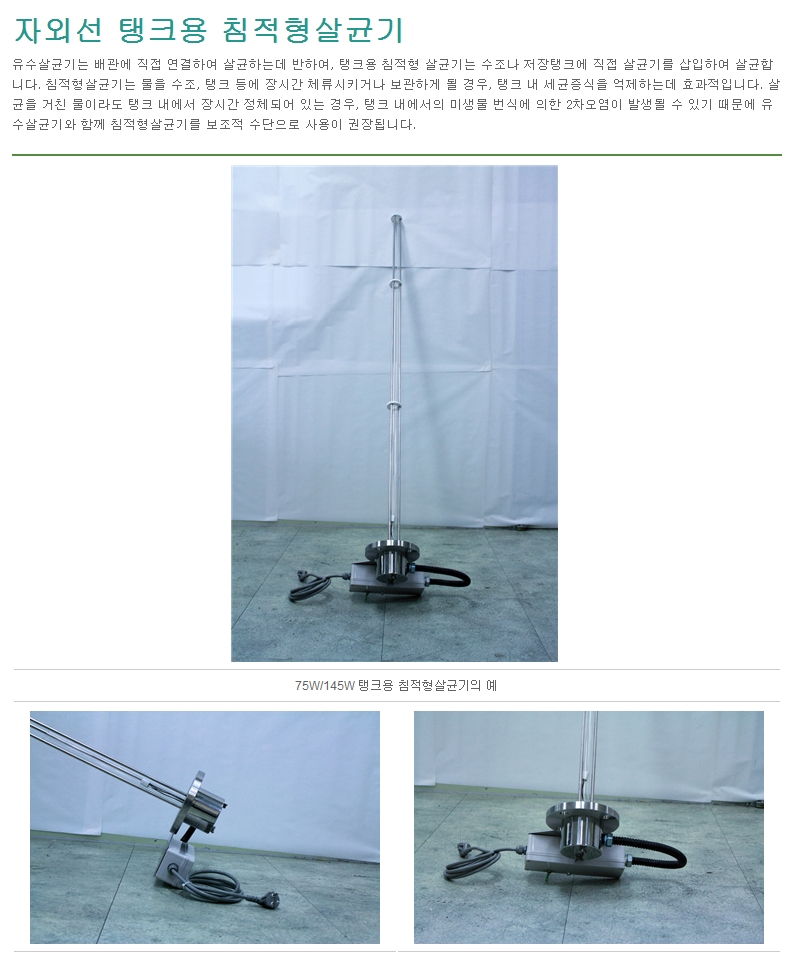 자외선 탱크용 침적형살균기

유수살균기는 배관에 직접 연결하여 살균하는데 반하여, 탱크용 침적형 살균기는 수조나 저장탱크에 직접 살균기를 삽입하여 살균합니다. 침적형살균기는 물을 수조, 탱크 등에 장시간 체류시키거나 보관하게 될 경우, 탱크 내 세균증식을 억제하는데 효과적입니다. 살균을 거친 물이라도 탱크 내에서 장시간 정체되어 있는 경우, 탱크 내에서의 미생물 번식에 의한 2차오염이 발생될 수 있기 때문에 유수살균기와 함께 침적형살균기를 보조적 수단으로 사용이 권장됩니다.

75W/145W 탱크용 침적형살균기의 예