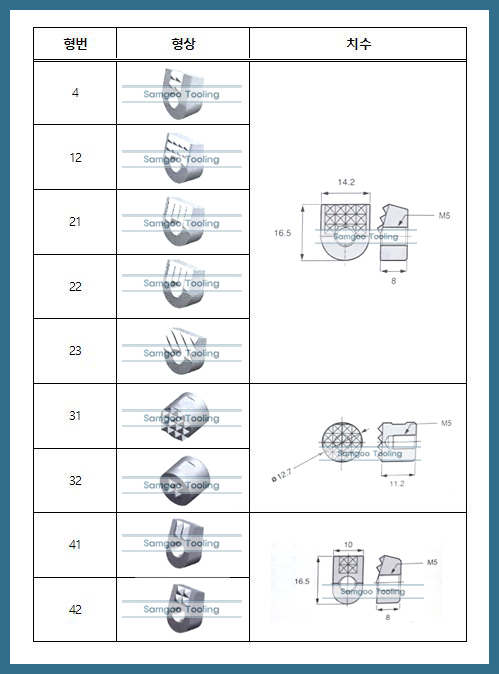 | 형번 | 형상 | 치수 |
|---|---|---|
| 4 | Samgoo Tooling | 14.2 16.5 M5 8 Samgoo Tooling |
| 12 | Samgoo Tooling | |
| 21 | Samgoo Tooling | |
| 22 | Samgoo Tooling | |
| 23 | Samgoo Tooling | |
| 31 | Samgoo Tooling | M5 ø12.7 11.2 Samgoo Tooling |
| 32 | Samgoo Tooling | |
| 41 | Samgoo Tooling | 10 16.5 M5 8 Samgoo Tooling |
| 42 | Samgoo Tooling | |