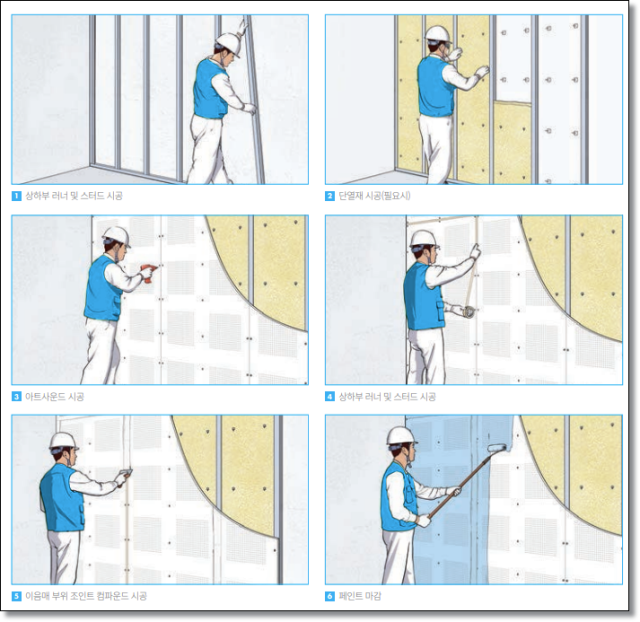 1 상하부 러너 및 스터드 시공

2 단열재 시공(필요시)

3 아트사운드 시공

4 상하부 러너 및 스터드 시공

5 이음매 부위 조인트 컴파운드 시공

6 페인트 마감