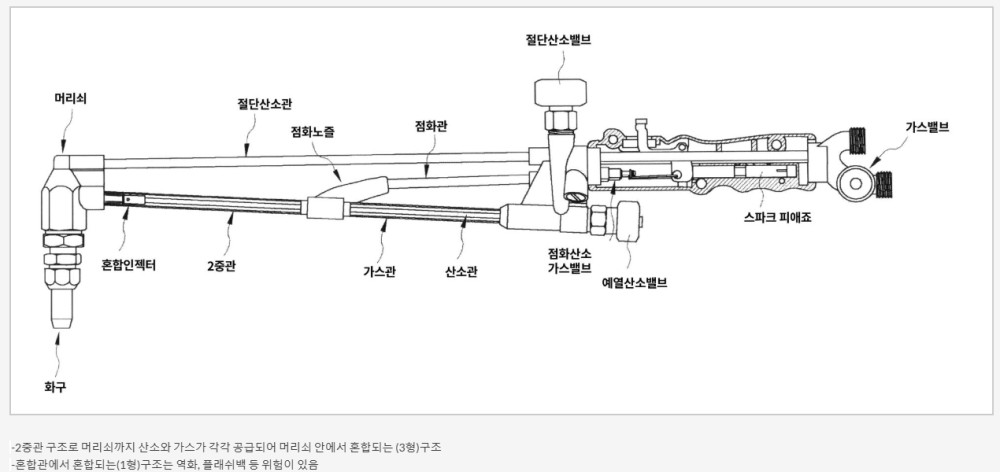 절단산소밸브

머리쇠

절단산소관

점화노즐

점화관

가스밸브

스파크 피애죠

혼합인젝터

2중관

가스관

산소관

점화산소
가스밸브

예열산소밸브

화구

-2중관 구조로 머리쇠까지 산소와 가스가 각각 공급되어 머리쇠 안에서 혼합되는 (3형)구조
-혼합관에서 혼합되는(1형)구조는 역화, 플래쉬백 등 위험이 있음