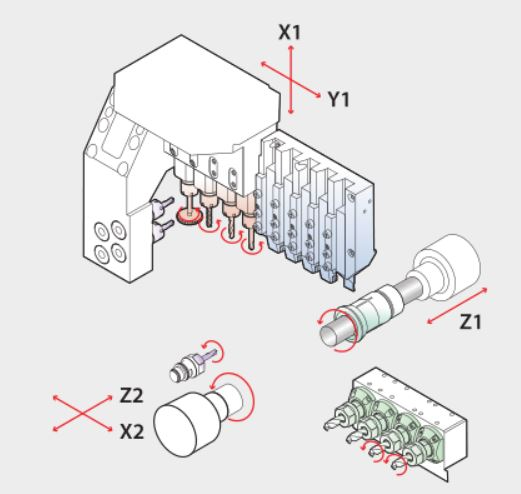 X1
Y1
Z1
Z2
X2