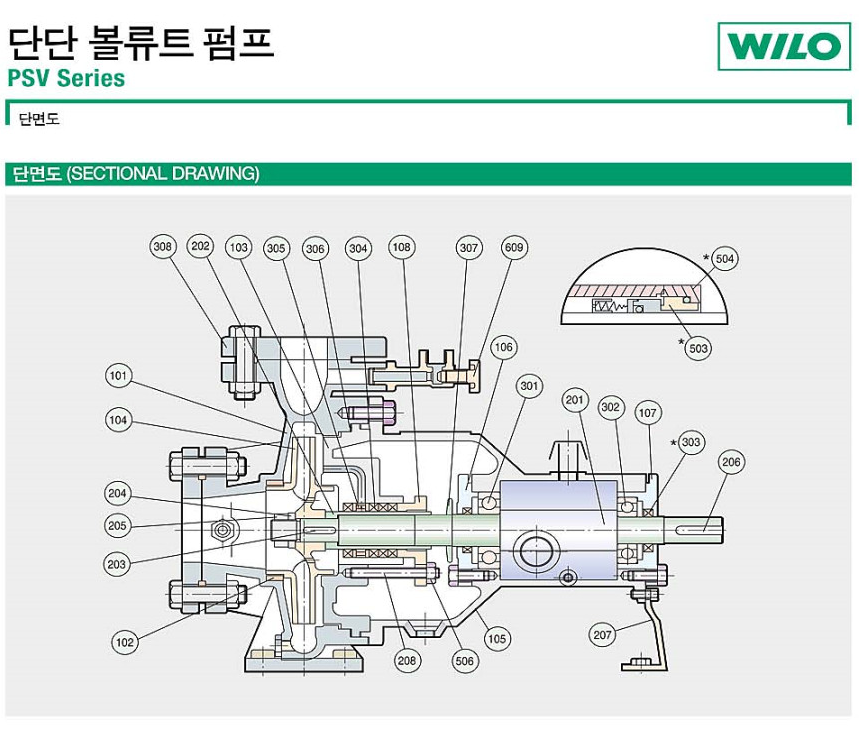 단단 볼류트 펌프
PSV Series

WILO

단면도

단면도 (SECTIONAL DRAWING)

308
202
103
305
306
304
108
307
609
*504
*503
106
101
301
201
302
107
*303
104
206
204
205
203
102
208
506
105
207