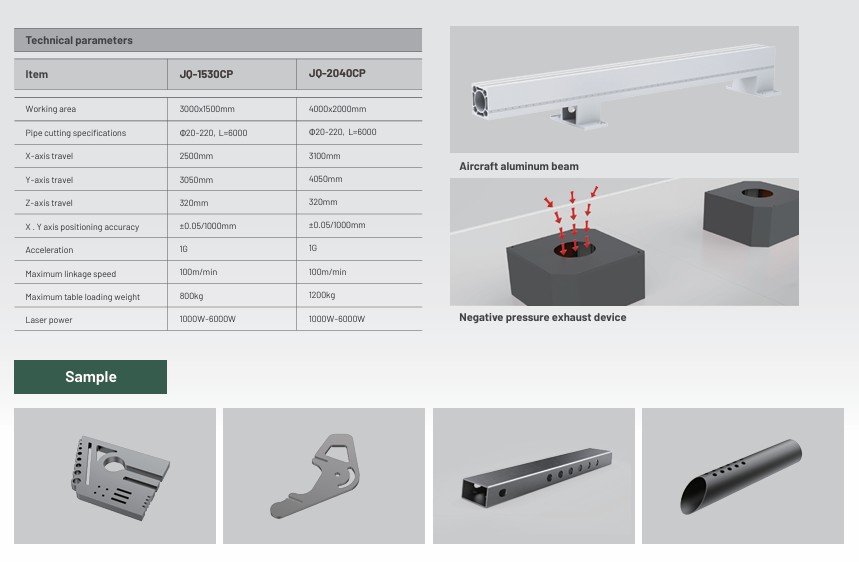 Technical parameters

| Item | JQ-1530CP | JQ-2040CP |
|---|---|---|
| Working area | 3000x1500mm | 4000x2000mm |
| Pipe cutting specifications | Φ20-220, L=6000 | Φ20-220, L=6000 |
| X-axis travel | 2500mm | 3100mm |
| Y-axis travel | 3050mm | 4050mm |
| Z-axis travel | 320mm | 320mm |
| X . Y axis positioning accuracy | ±0.05/1000mm | ±0.05/1000mm |
| Acceleration | 1G | 1G |
| Maximum linkage speed | 100m/min | 100m/min |
| Maximum table loading weight | 800kg | 1200kg |
| Laser power | 1000W-6000W | 1000W-6000W |

Aircraft aluminum beam

Negative pressure exhaust device

Sample