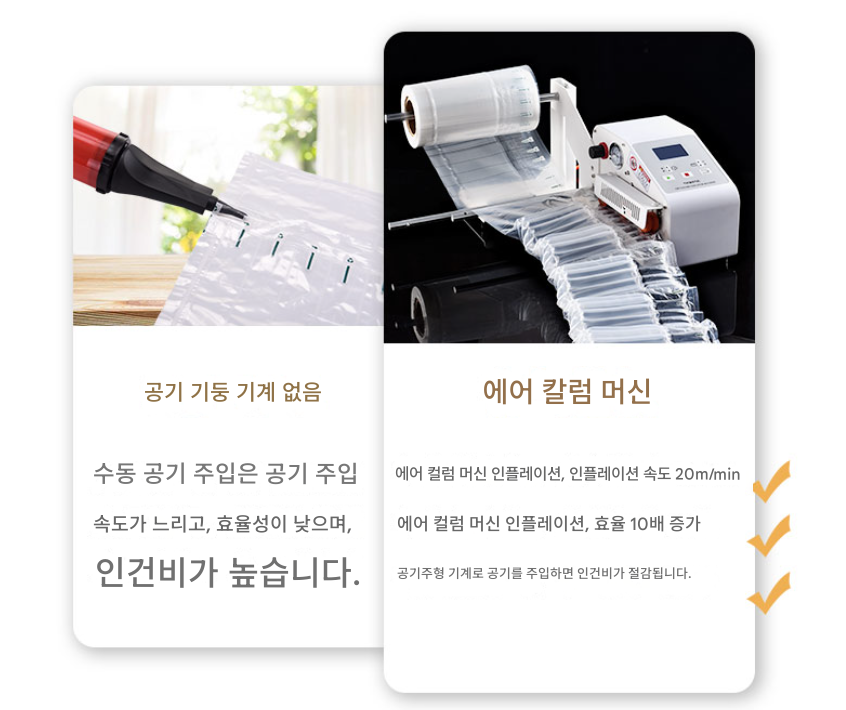 공기 기둥 기계 없음

수동 공기 주입은 공기 주입 속도가 느리고, 효율성이 낮으며, 인건비가 높습니다.

에어 칼럼 머신

에어 컬럼 머신 인플레이션, 인플레이션 속도 20m/min

에어 컬럼 머신 인플레이션, 효율 10배 증가

공기주형 기계로 공기를 주입하면 인건비가 절감됩니다.