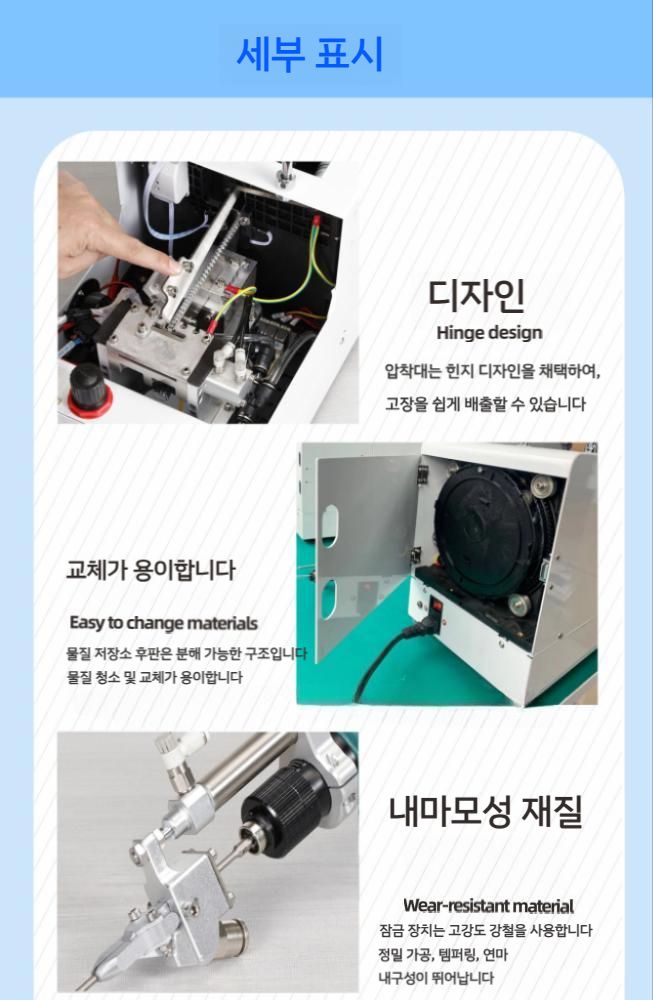 세부 표시

디자인

Hinge design

압착대는 힌지 디자인을 채택하여,

고장을 쉽게 배출할 수 있습니다

교체가 용이합니다

Easy to change materials

물질 저장소 후판은 분해 가능한 구조입니다

물질 청소 및 교체가 용이합니다

내마모성 재질

Wear-resistant material

잠금 장치는 고강도 강철을 사용합니다

정밀 가공, 템퍼링, 연마

내구성이 뛰어납니다