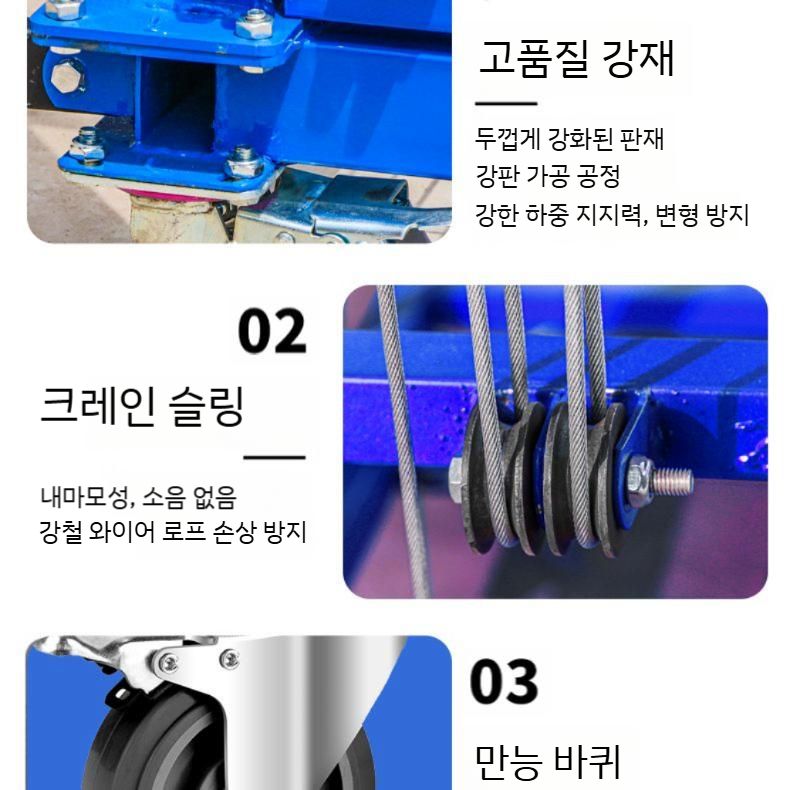 고품질 강재

두껍게 강화된 판재
강판 가공 공정
강한 하중 지지력, 변형 방지

02

크레인 슬링

내마모성, 소음 없음
강철 와이어 로프 손상 방지

03

만능 바퀴