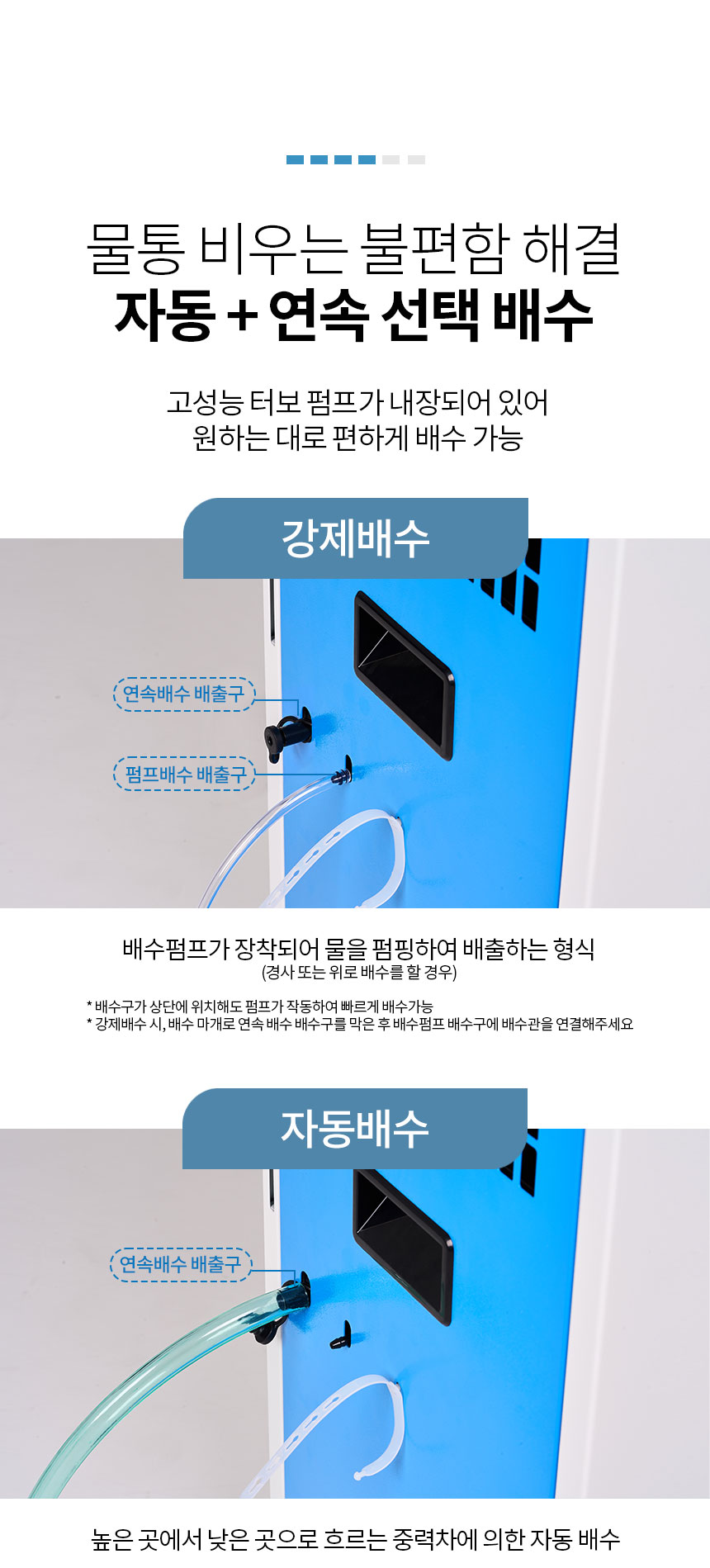 물통 비우는 불편함 해결
자동 + 연속 선택 배수

고성능 터보 펌프가 내장되어 있어
원하는 대로 편하게 배수 가능

강제배수

연속배수 배출구

펌프배수 배출구

배수펌프가 장착되어 물을 펌핑하여 배출하는 형식
(경사 또는 위로 배수를 할 경우)

* 배수구가 상단에 위치해도 펌프가 작동하여 빠르게 배수가능
* 강제배수 시, 배수 마개로 연속 배수 배수구를 막은 후 배수펌프 배수구에 배수관을 연결해주세요

자동배수

연속배수 배출구

높은 곳에서 낮은 곳으로 흐르는 중력차에 의한 자동 배수