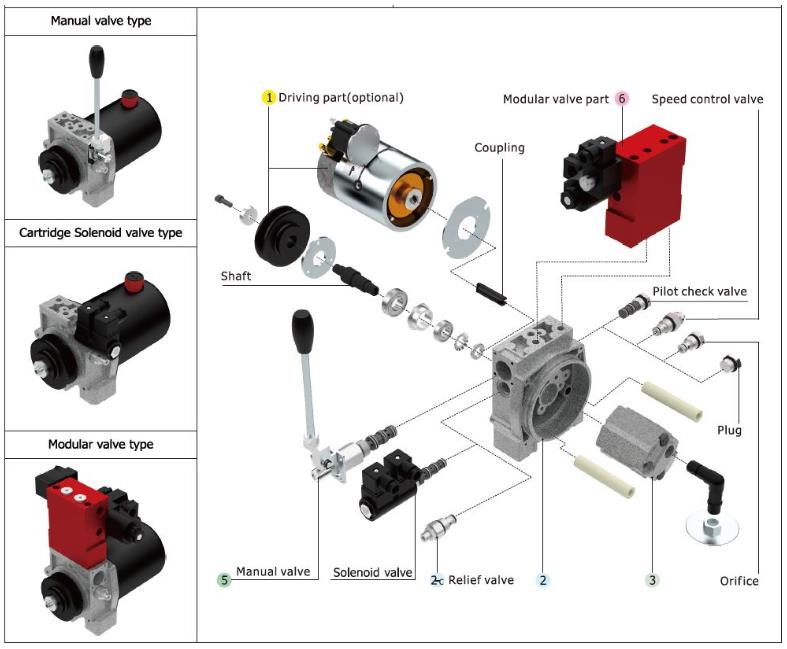 Manual valve type

Cartridge Solenoid valve type

Modular valve type

1 Driving part(optional)

Modular valve part 6

Speed control valve

Coupling

Shaft

Pilot check valve

Plug

5 Manual valve

Solenoid valve

2-c Relief valve

2

3

Orifice