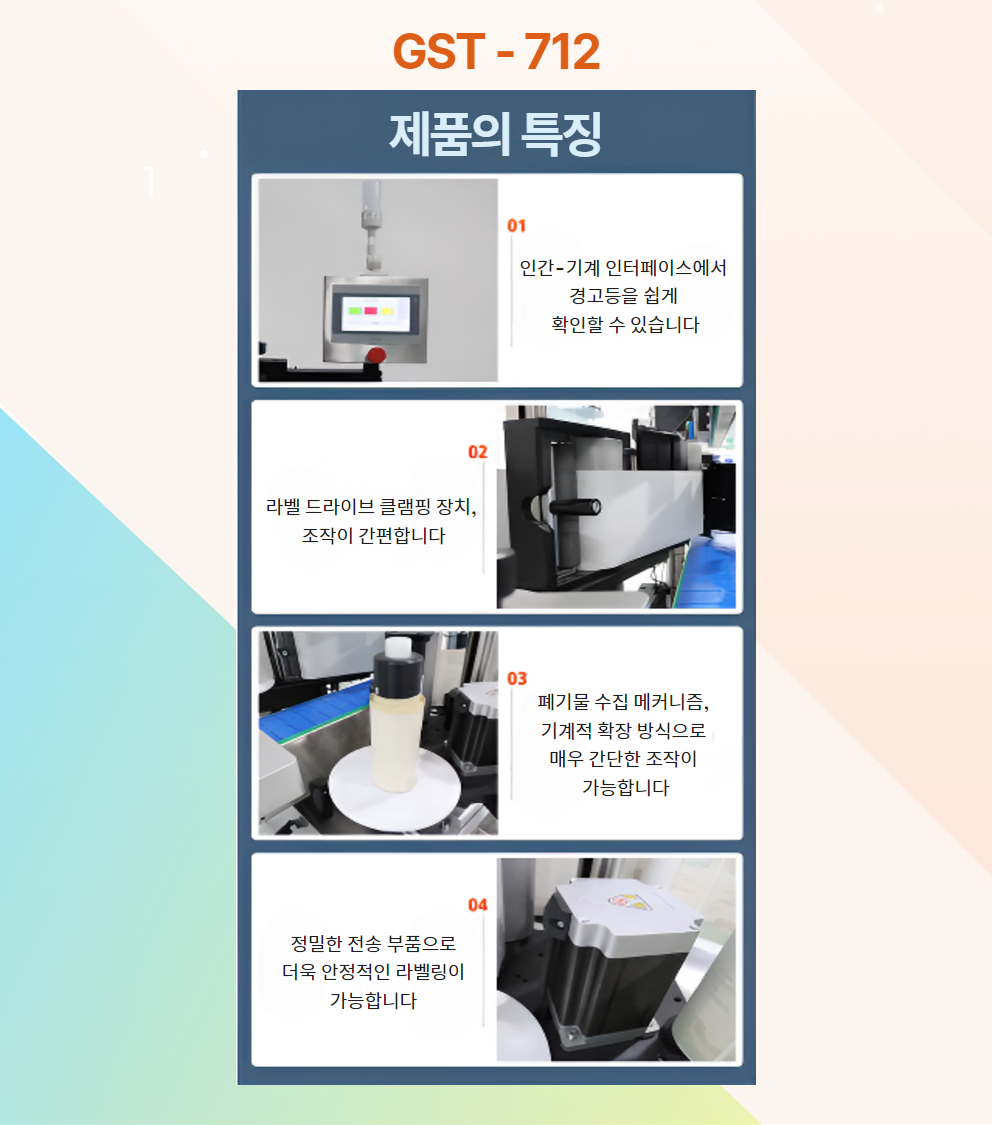 GST - 712

제품의 특징

01
인간-기계 인터페이스에서 경고등을 쉽게 확인할 수 있습니다

02
라벨 드라이브 클램핑 장치, 조작이 간편합니다

03
폐기물 수집 메커니즘, 기계적 확장 방식으로 매우 간단한 조작이 가능합니다

04
정밀한 전송 부품으로 더욱 안정적인 라벨링이 가능합니다