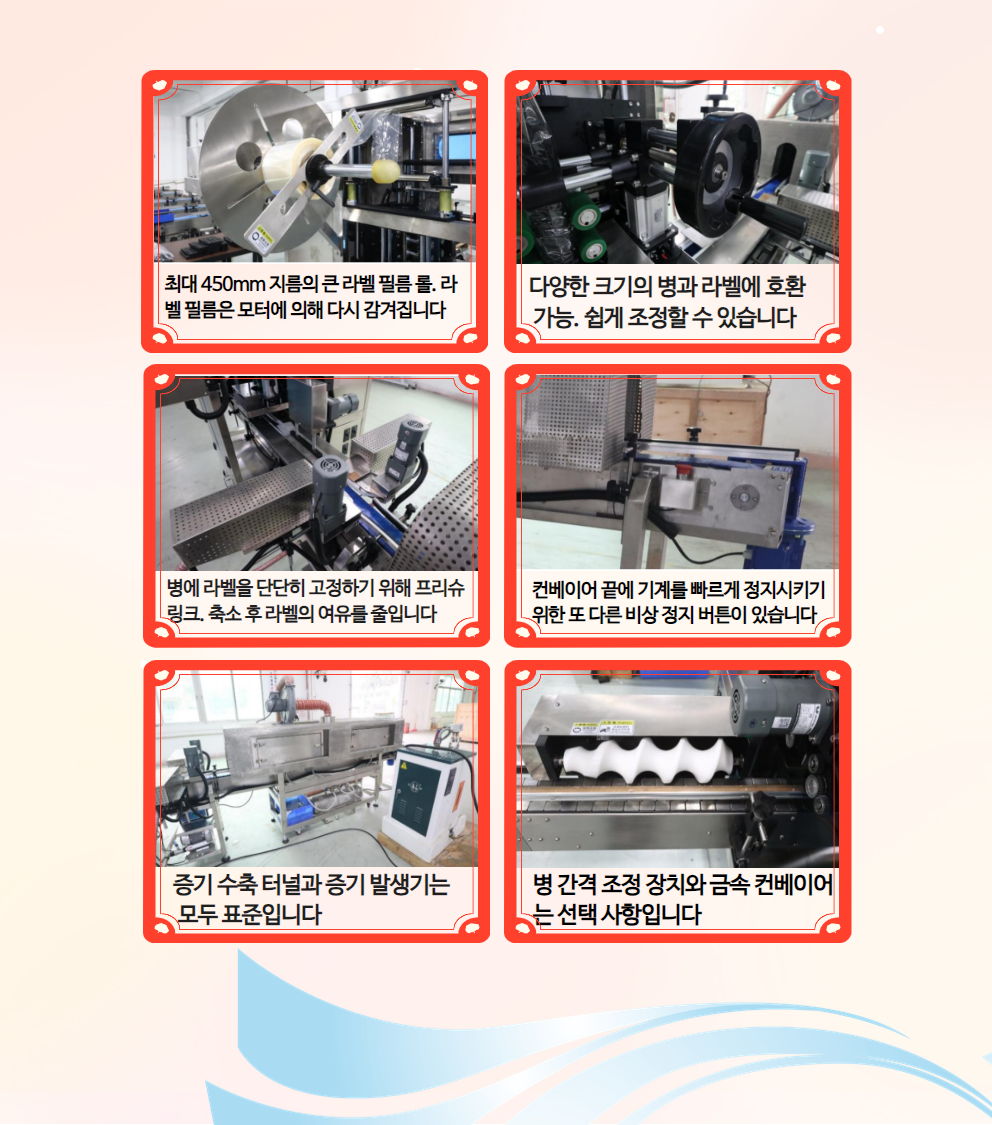 최대 450mm 지름의 큰 라벨 필름 롤. 라벨 필름은 모터에 의해 다시 감겨집니다

다양한 크기의 병과 라벨에 호환 가능. 쉽게 조정할 수 있습니다

병에 라벨을 단단히 고정하기 위해 프리슈링크. 축소 후 라벨의 여유를 줄입니다

컨베이어 끝에 기계를 빠르게 정지시키기 위한 또 다른 비상 정지 버튼이 있습니다

증기 수축 터널과 증기 발생기는 모두 표준입니다

병 간격 조정 장치와 금속 컨베이어는 선택 사항입니다