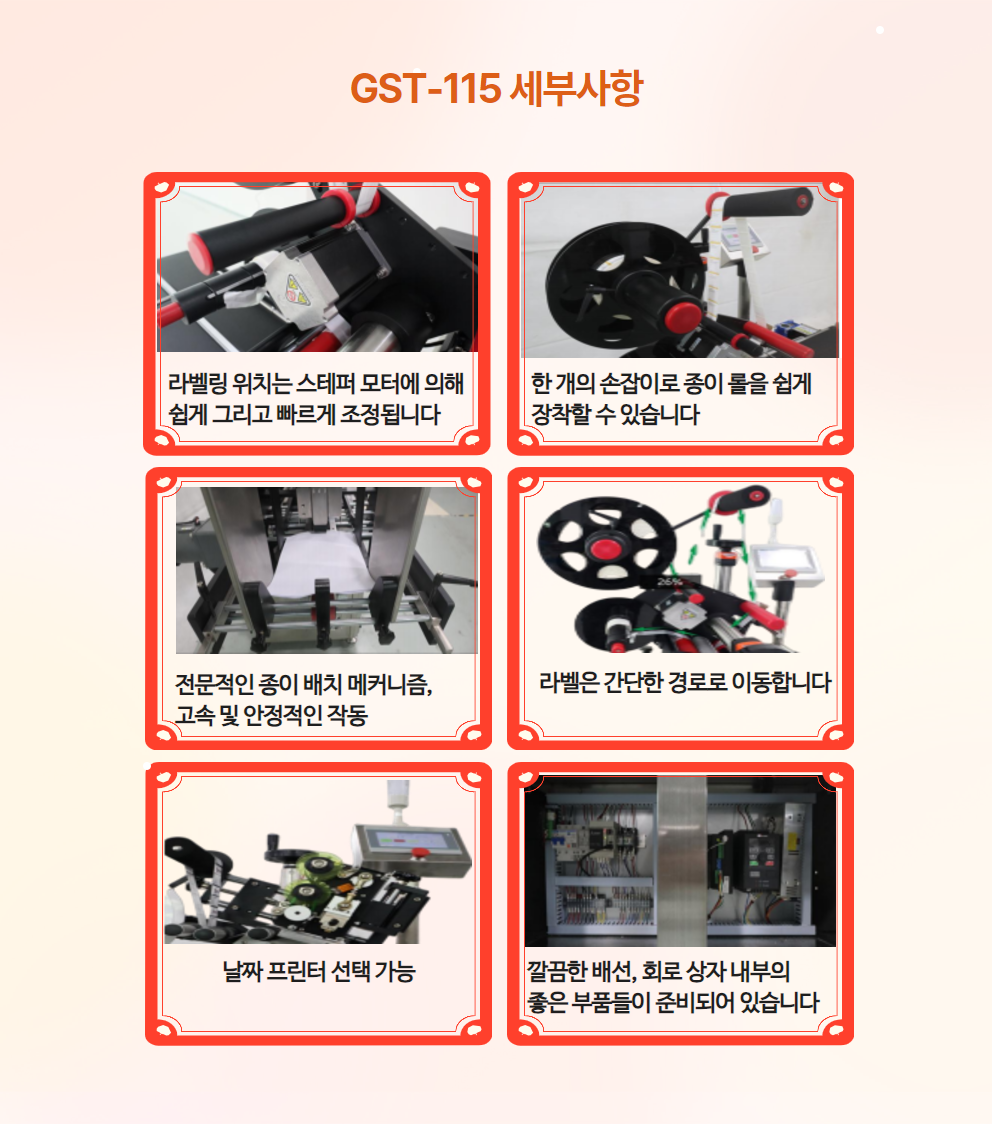 GST-115 세부사항

라벨링 위치는 스테퍼 모터에 의해 쉽게 그리고 빠르게 조정됩니다

한 개의 손잡이로 종이 롤을 쉽게 장착할 수 있습니다

전문적인 종이 배치 메커니즘, 고속 및 안정적인 작동

라벨은 간단한 경로로 이동합니다

날짜 프린터 선택 가능

깔끔한 배선, 회로 상자 내부의 좋은 부품들이 준비되어 있습니다