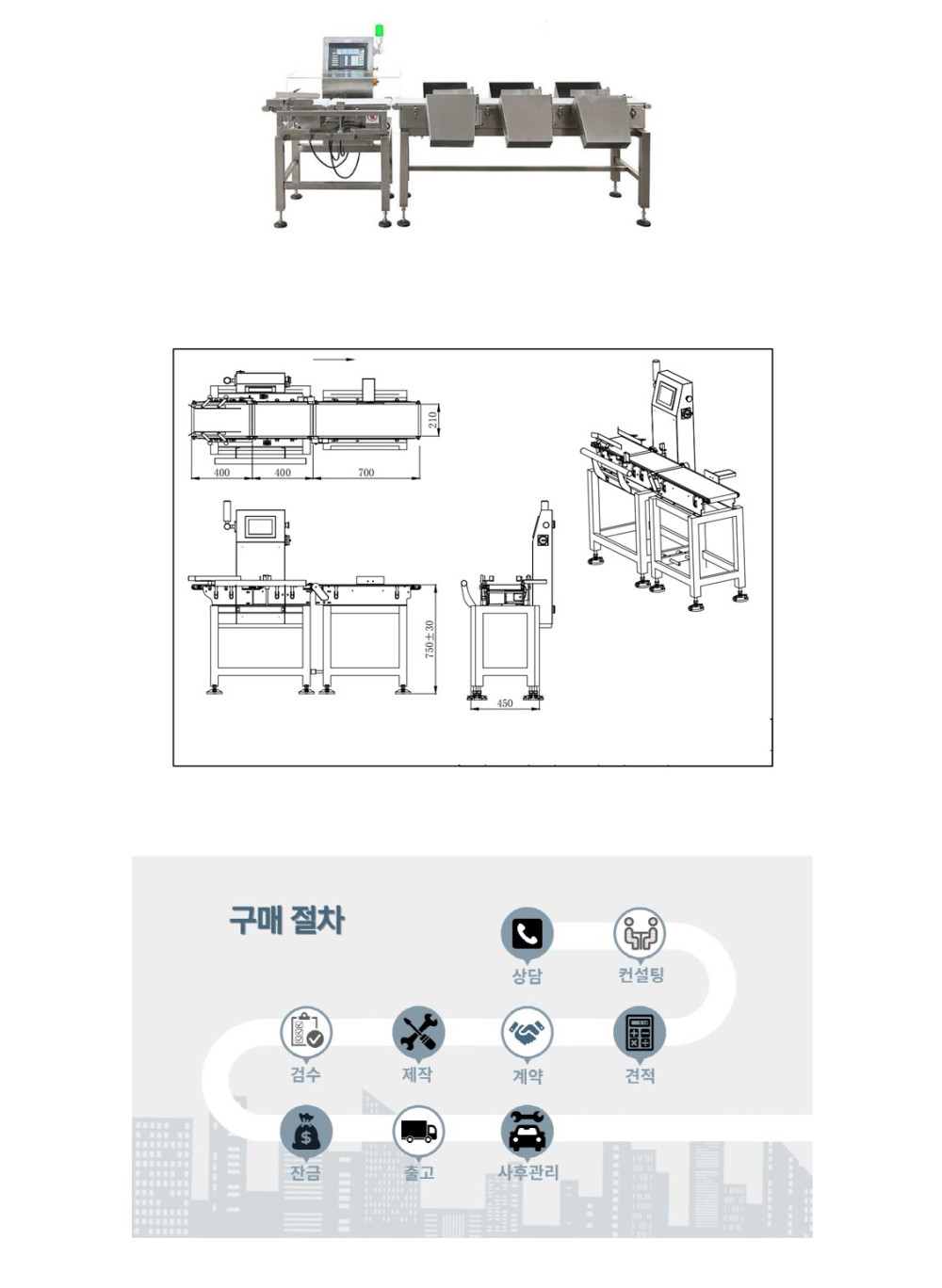 210

400 400 700

750±30

450

구매 절차

상담 컨설팅

검수 제작 계약 견적

잔금 출고 사후관리