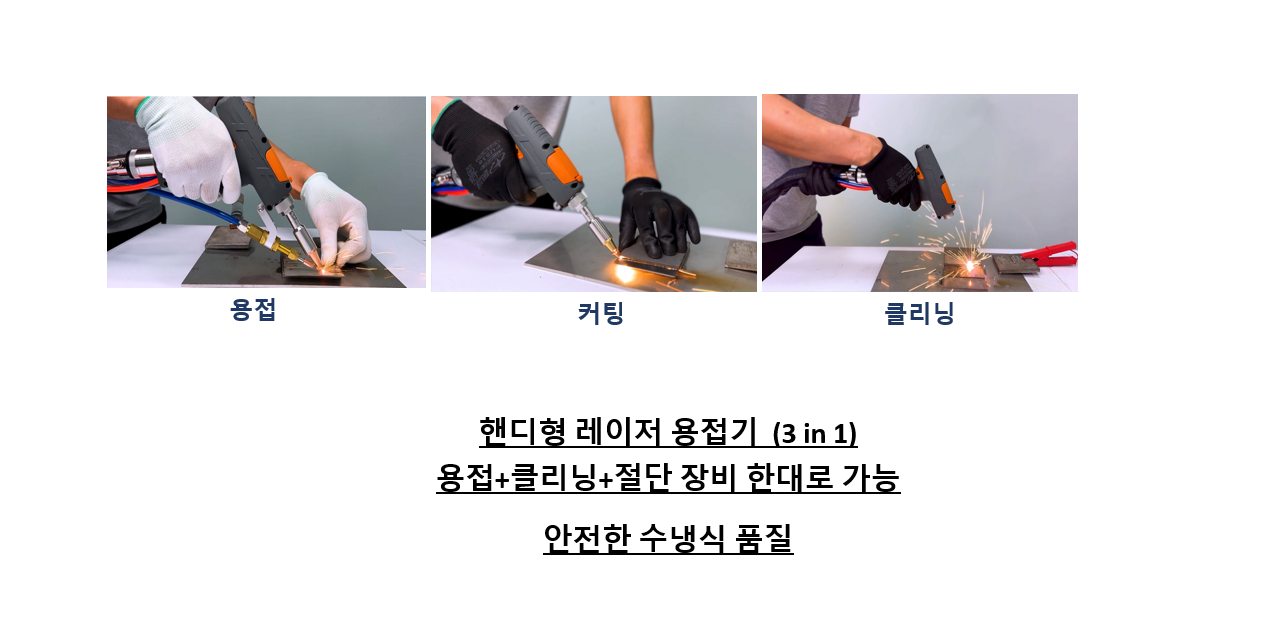 용접

커팅

클리닝

핸디형 레이저 용접기 (3 in 1)

용접+클리닝+절단 장비 한대로 가능

안전한 수냉식 품질