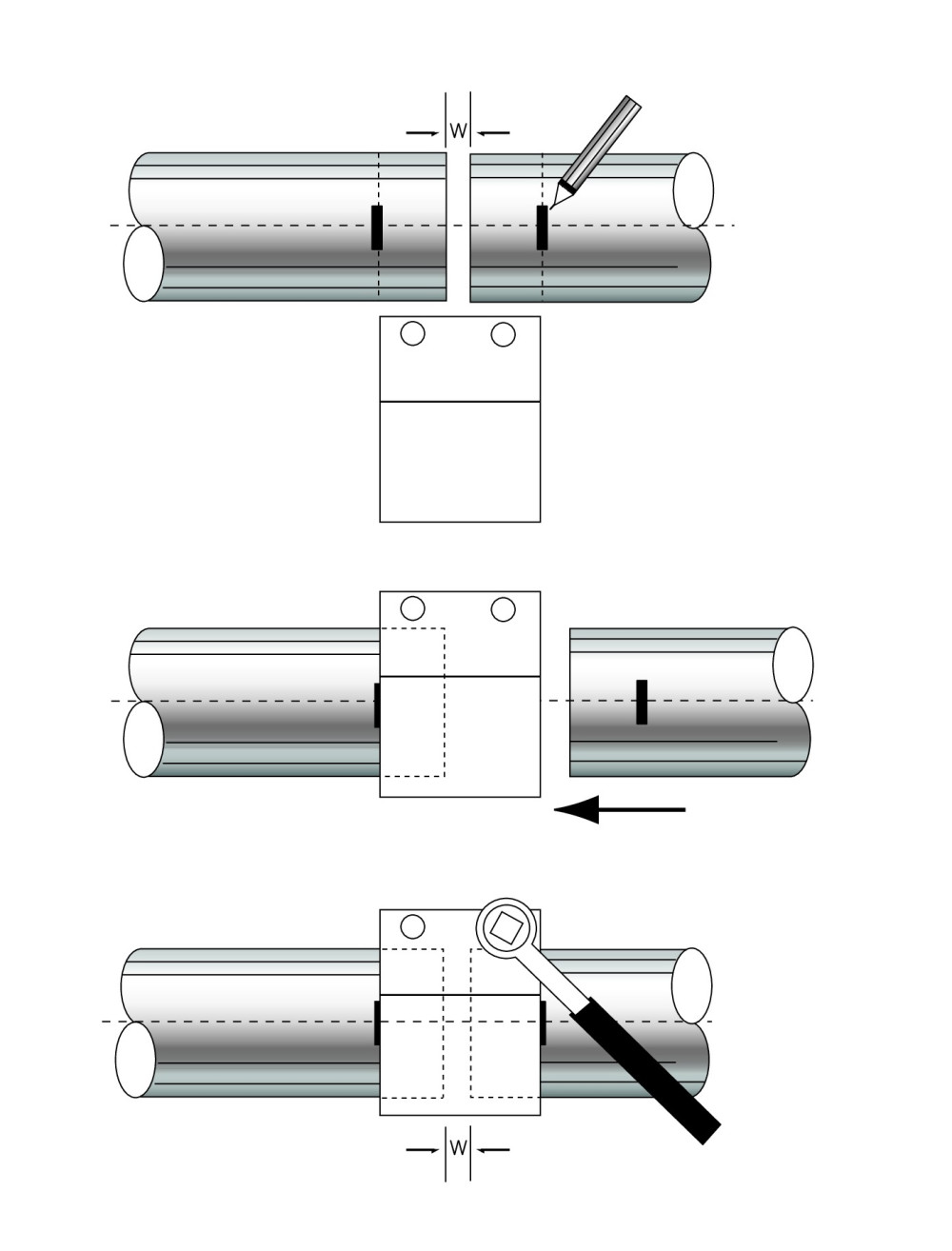 W

W