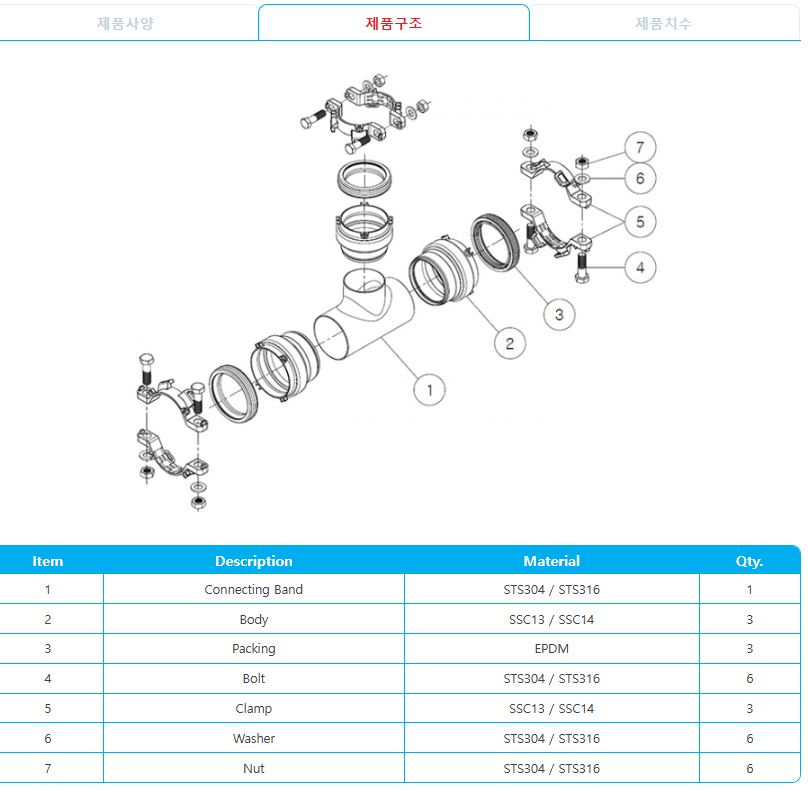 제품사양 제품구조 제품치수

7
6
5
4
3
2
1

| Item | Description | Material | Qty. |
|---|---|---|---|
| 1 | Connecting Band | STS304 / STS316 | 1 |
| 2 | Body | SSC13 / SSC14 | 3 |
| 3 | Packing | EPDM | 3 |
| 4 | Bolt | STS304 / STS316 | 6 |
| 5 | Clamp | SSC13 / SSC14 | 3 |
| 6 | Washer | STS304 / STS316 | 6 |
| 7 | Nut | STS304 / STS316 | 6 |