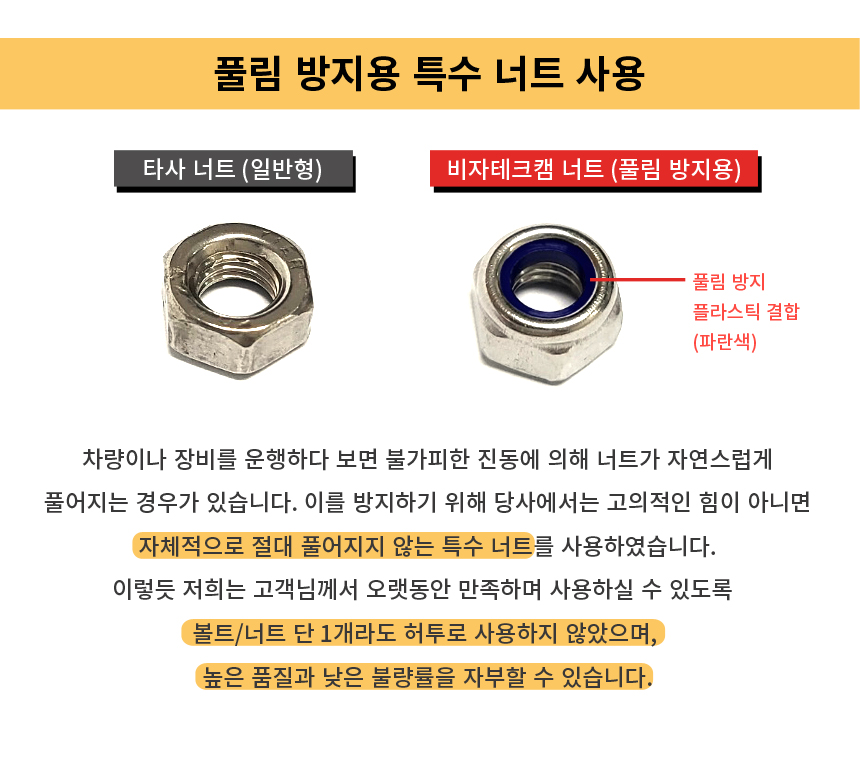 풀림 방지용 특수 너트 사용

타사 너트 (일반형)

비자테크캠 너트 (풀림 방지용)

풀림 방지
플라스틱 결합
(파란색)

차량이나 장비를 운행하다 보면 불가피한 진동에 의해 너트가 자연스럽게 풀어지는 경우가 있습니다. 이를 방지하기 위해 당사에서는 고의적인 힘이 아니면 자체적으로 절대 풀어지지 않는 특수 너트를 사용하였습니다.

이렇듯 저희는 고객님께서 오랫동안 만족하며 사용하실 수 있도록 볼트/너트 단 1개라도 허투로 사용하지 않았으며, 높은 품질과 낮은 불량률을 자부할 수 있습니다.