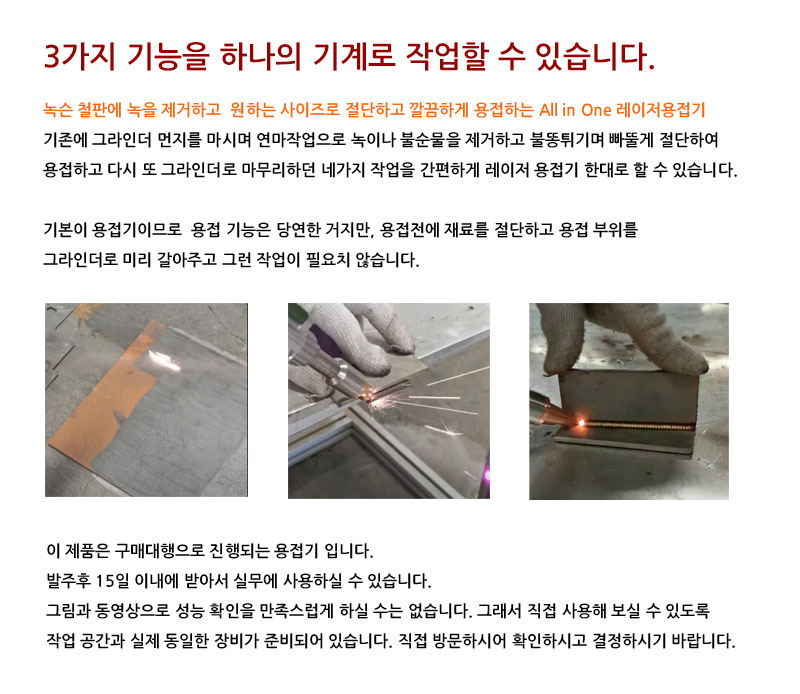 3가지 기능을 하나의 기계로 작업할 수 있습니다.

녹슨 철판에 녹을 제거하고 원하는 사이즈로 절단하고 깔끔하게 용접하는 All in One 레이저용접기
기존에 그라인더 먼지를 마시며 연마작업으로 녹이나 불순물을 제거하고 불똥튀기며 빠뚤게 절단하여 용접하고 다시 또 그라인더로 마무리하던 네가지 작업을 간편하게 레이저 용접기 한대로 할 수 있습니다.

기본이 용접기이므로 용접 기능은 당연한 거지만, 용접전에 재료를 절단하고 용접 부위를 그라인더로 미리 갈아주고 그런 작업이 필요치 않습니다.

이 제품은 구매대행으로 진행되는 용접기 입니다.
발주후 15일 이내에 받아서 실무에 사용하실 수 있습니다.
그림과 동영상으로 성능 확인을 만족스럽게 하실 수는 없습니다. 그래서 직접 사용해 보실 수 있도록 작업 공간과 실제 동일한 장비가 준비되어 있습니다. 직접 방문하시어 확인하시고 결정하시기 바랍니다.