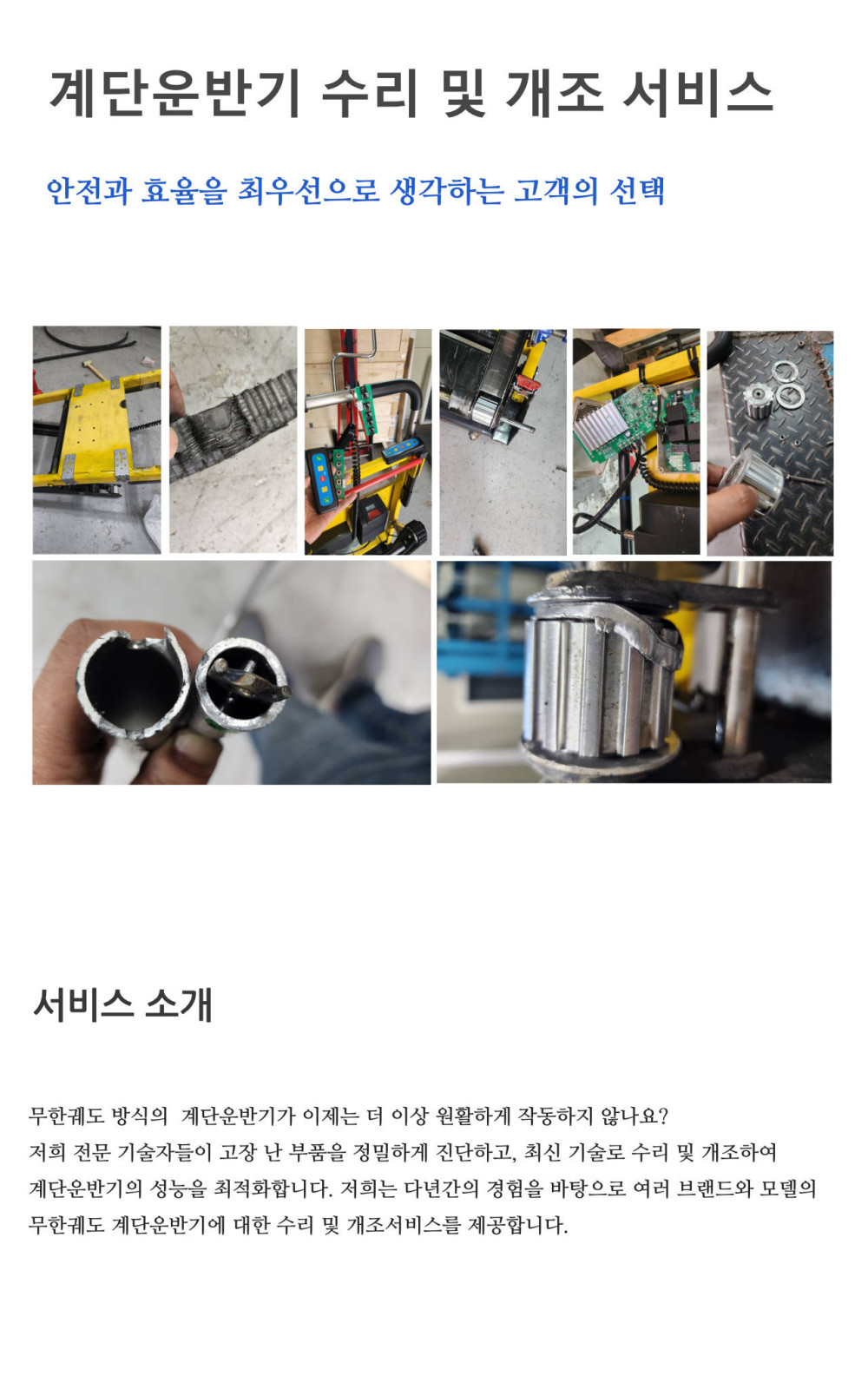 계단운반기 수리 및 개조 서비스

안전과 효율을 최우선으로 생각하는 고객의 선택

서비스 소개

무한궤도 방식의 계단운반기가 이제는 더 이상 원활하게 작동하지 않나요?
저희 전문 기술자들이 고장 난 부품을 정밀하게 진단하고, 최신 기술로 수리 및 개조하여 계단운반기의 성능을 최적화합니다. 저희는 다년간의 경험을 바탕으로 여러 브랜드와 모델의 무한궤도 계단운반기에 대한 수리 및 개조서비스를 제공합니다.