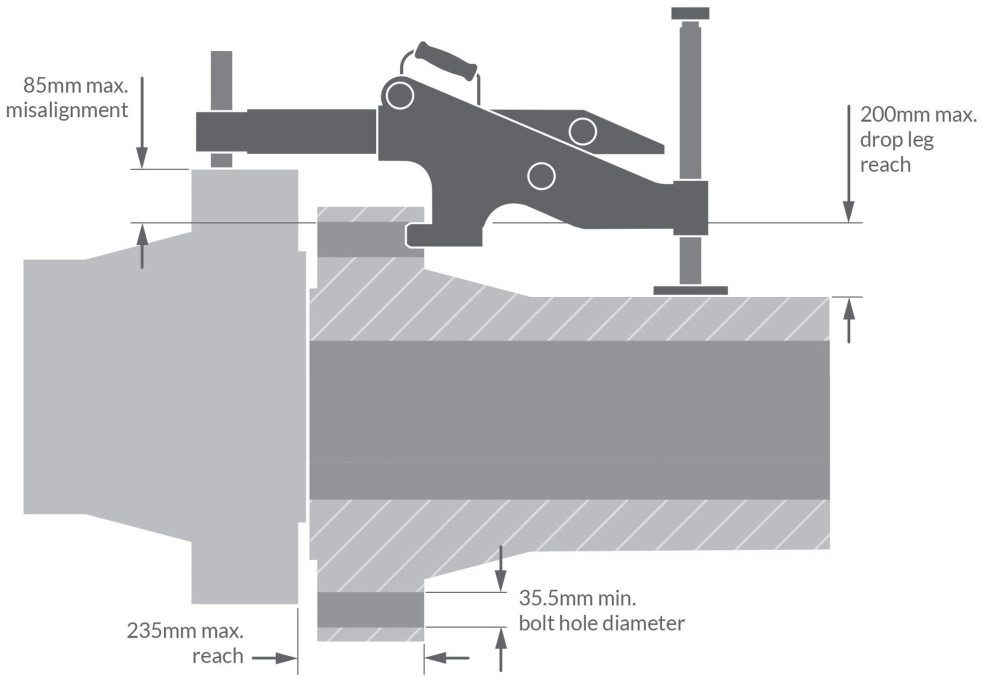 85mm max.
misalignment

200mm max.
drop leg
reach

35.5mm min.
bolt hole diameter

235mm max.
reach