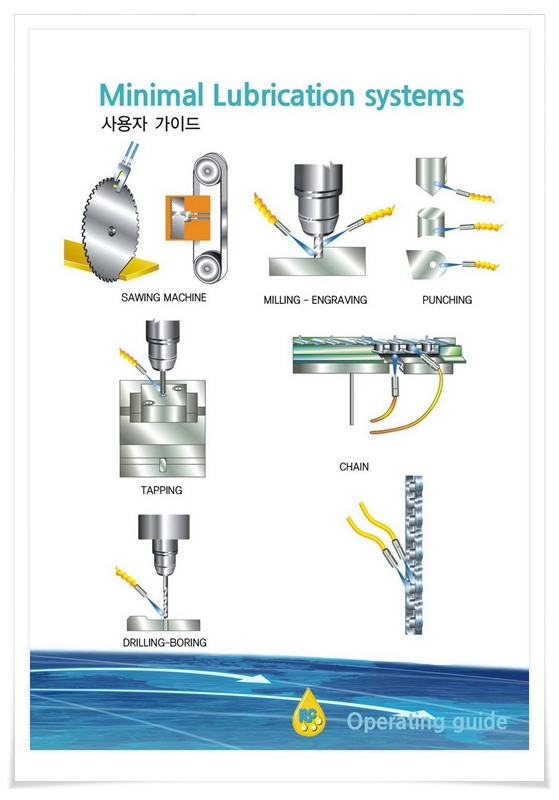 Minimal Lubrication systems
사용자 가이드

SAWING MACHINE

MILLING - ENGRAVING

PUNCHING

TAPPING

CHAIN

DRILLING-BORING

Operating guide