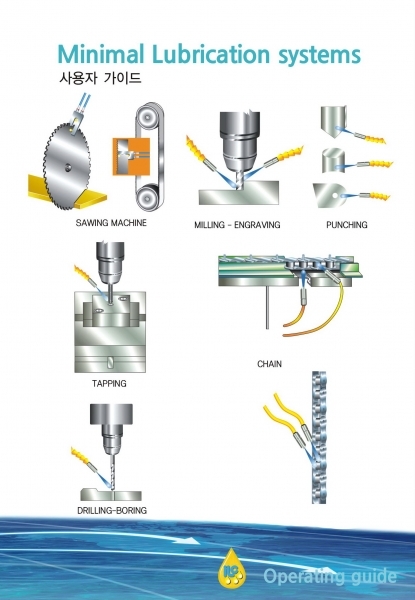 Minimal Lubrication systems
사용자 가이드

SAWING MACHINE

MILLING - ENGRAVING

PUNCHING

TAPPING

CHAIN

DRILLING-BORING

Operating guide