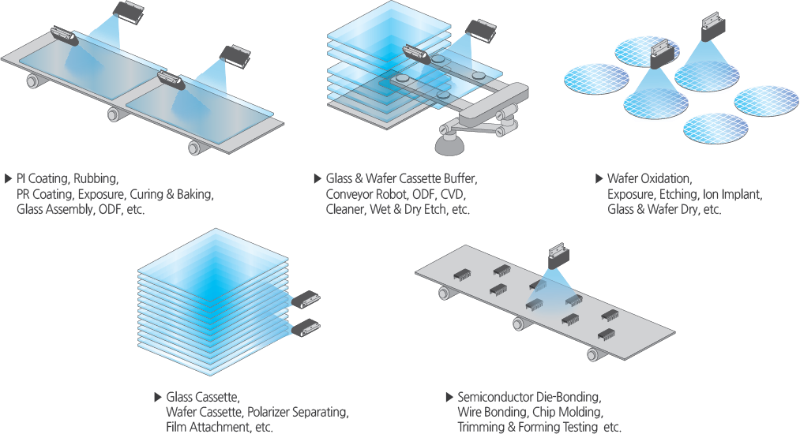 ▶ PI Coating, Rubbing, PR Coating, Exposure, Curing & Baking, Glass Assembly, ODF, etc.

▶ Glass & Wafer Cassette Buffer, Conveyor Robot, ODF, CVD, Cleaner, Wet & Dry Etch, etc.

▶ Wafer Oxidation, Exposure, Etching, Ion Implant, Glass & Wafer Dry, etc.

▶ Glass Cassette, Wafer Cassette, Polarizer Separating, Film Attachment, etc.

▶ Semiconductor Die-Bonding, Wire Bonding, Chip Molding, Trimming & Forming Testing etc.