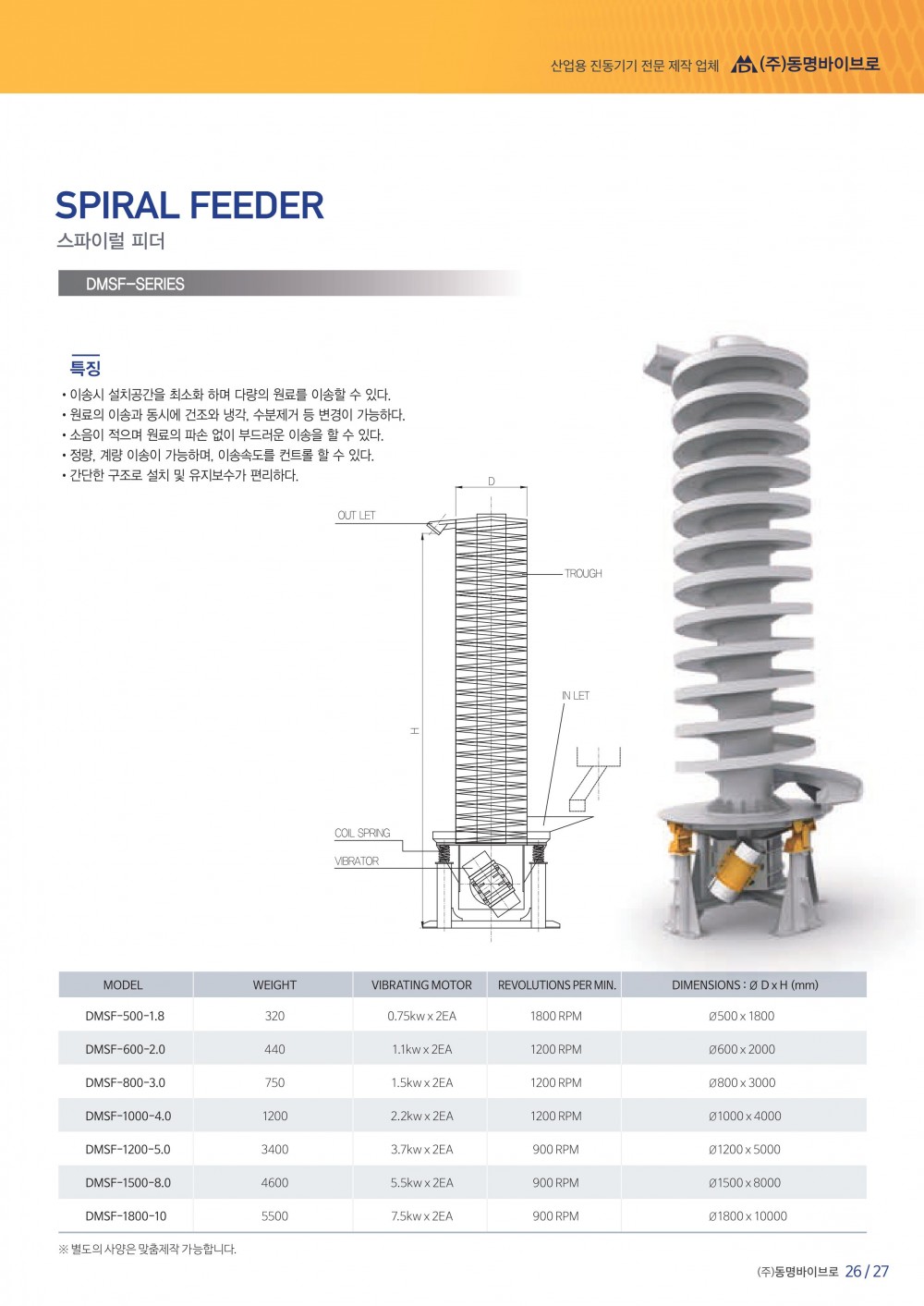 산업용 진동기기 전문 제작 업체 (주)동명바이브로

SPIRAL FEEDER
스파이럴 피더

DMSF-SERIES

특징
• 이송시 설치공간을 최소화 하며 다량의 원료를 이송할 수 있다.
• 원료의 이송과 동시에 건조와 냉각, 수분제거 등 변경이 가능하다.
• 소음이 적으며 원료의 파손 없이 부드러운 이송을 할 수 있다.
• 정량, 계량 이송이 가능하며, 이송속도를 컨트롤 할 수 있다.
• 간단한 구조로 설치 및 유지보수가 편리하다.

D
OUT LET
TROUGH
IN LET
H
COIL SPRING
VIBRATOR

| MODEL | WEIGHT | VIBRATING MOTOR | REVOLUTIONS PER MIN. | DIMENSIONS : Ø D x H (mm) |
|---|---|---|---|---|
| DMSF-500-1.8 | 320 | 0.75kw x 2EA | 1800 RPM | Ø500 x 1800 |
| DMSF-600-2.0 | 440 | 1.1kw x 2EA | 1200 RPM | Ø600 x 2000 |
| DMSF-800-3.0 | 750 | 1.5kw x 2EA | 1200 RPM | Ø800 x 3000 |
| DMSF-1000-4.0 | 1200 | 2.2kw x 2EA | 1200 RPM | Ø1000 x 4000 |
| DMSF-1200-5.0 | 3400 | 3.7kw x 2EA | 900 RPM | Ø1200 x 5000 |
| DMSF-1500-8.0 | 4600 | 5.5kw x 2EA | 900 RPM | Ø1500 x 8000 |
| DMSF-1800-10 | 5500 | 7.5kw x 2EA | 900 RPM | Ø1800 x 10000 |

※ 별도의 사양은 맞춤제작 가능합니다.

(주)동명바이브로 26 / 27