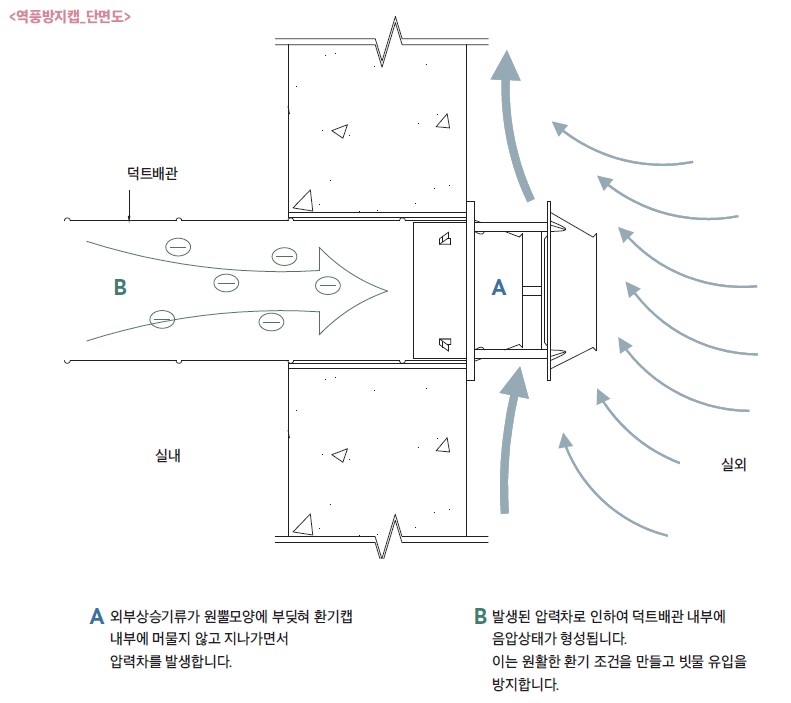 <역풍방지캡_단면도>

덕트배관

B

A

실내

실외

A 외부상승기류가 원뿔모양에 부딪혀 환기캡 내부에 머물지 않고 지나가면서 압력차를 발생합니다.

B 발생된 압력차로 인하여 덕트배관 내부에 음압상태가 형성됩니다.
이는 원활한 환기 조건을 만들고 빗물 유입을 방지합니다.