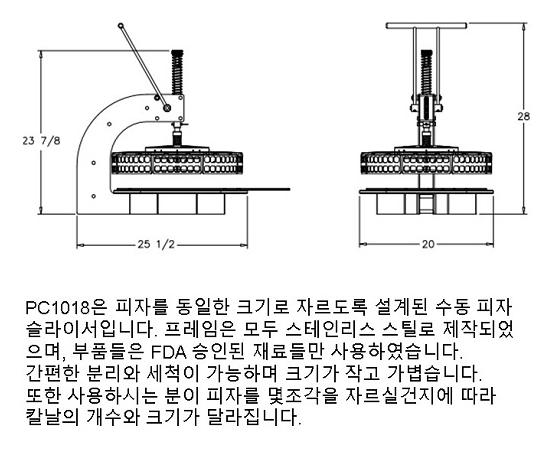 23 7/8

25 1/2

28

20

PC1018은 피자를 동일한 크기로 자르도록 설계된 수동 피자 슬라이서입니다. 프레임은 모두 스테인리스 스틸로 제작되었으며, 부품들은 FDA 승인된 재료들만 사용하였습니다. 간편한 분리와 세척이 가능하며 크기가 작고 가볍습니다. 또한 사용하시는 분이 피자를 몇조각을 자르실건지에 따라 칼날의 개수와 크기가 달라집니다.