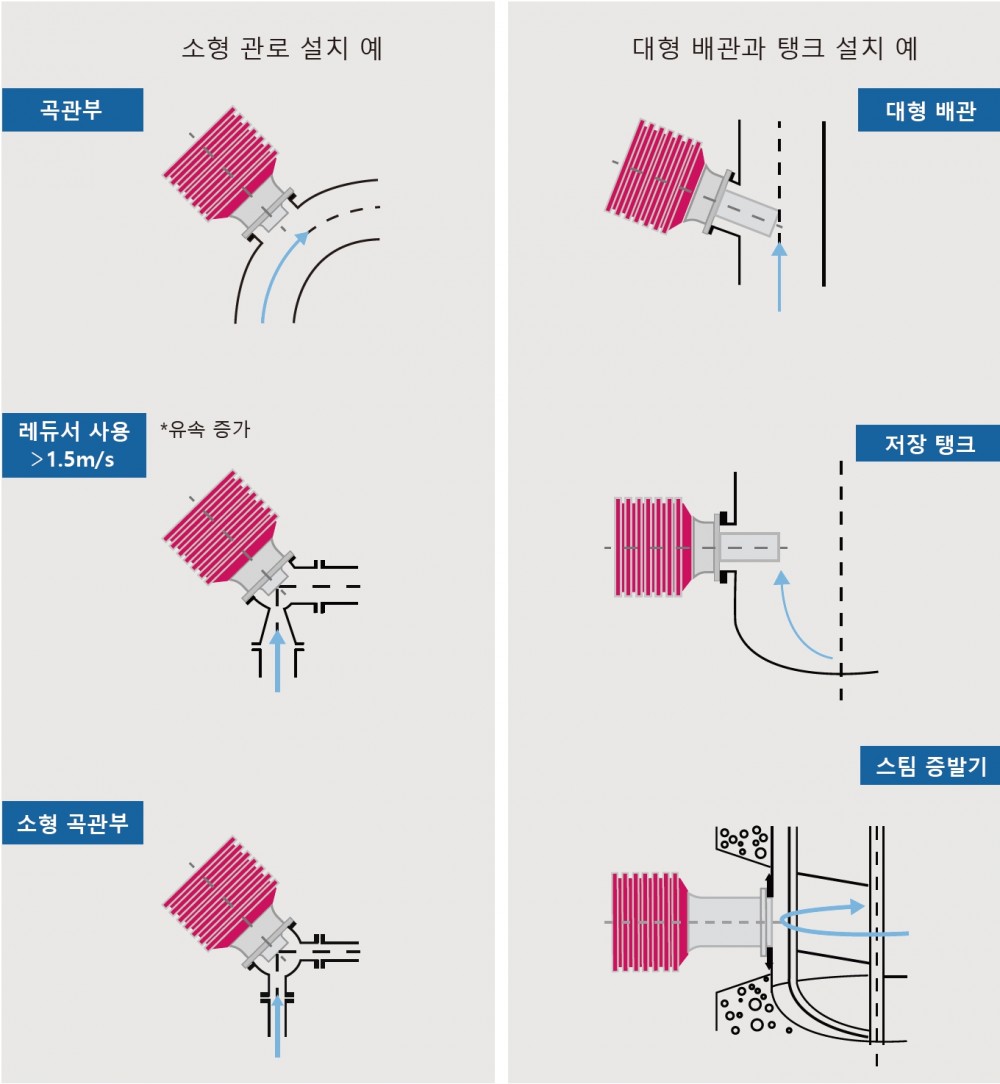 소형 관로 설치 예

곡관부

레듀서 사용
>1.5m/s

*유속 증가

소형 곡관부

대형 배관과 탱크 설치 예

대형 배관

저장 탱크

스팀 증발기