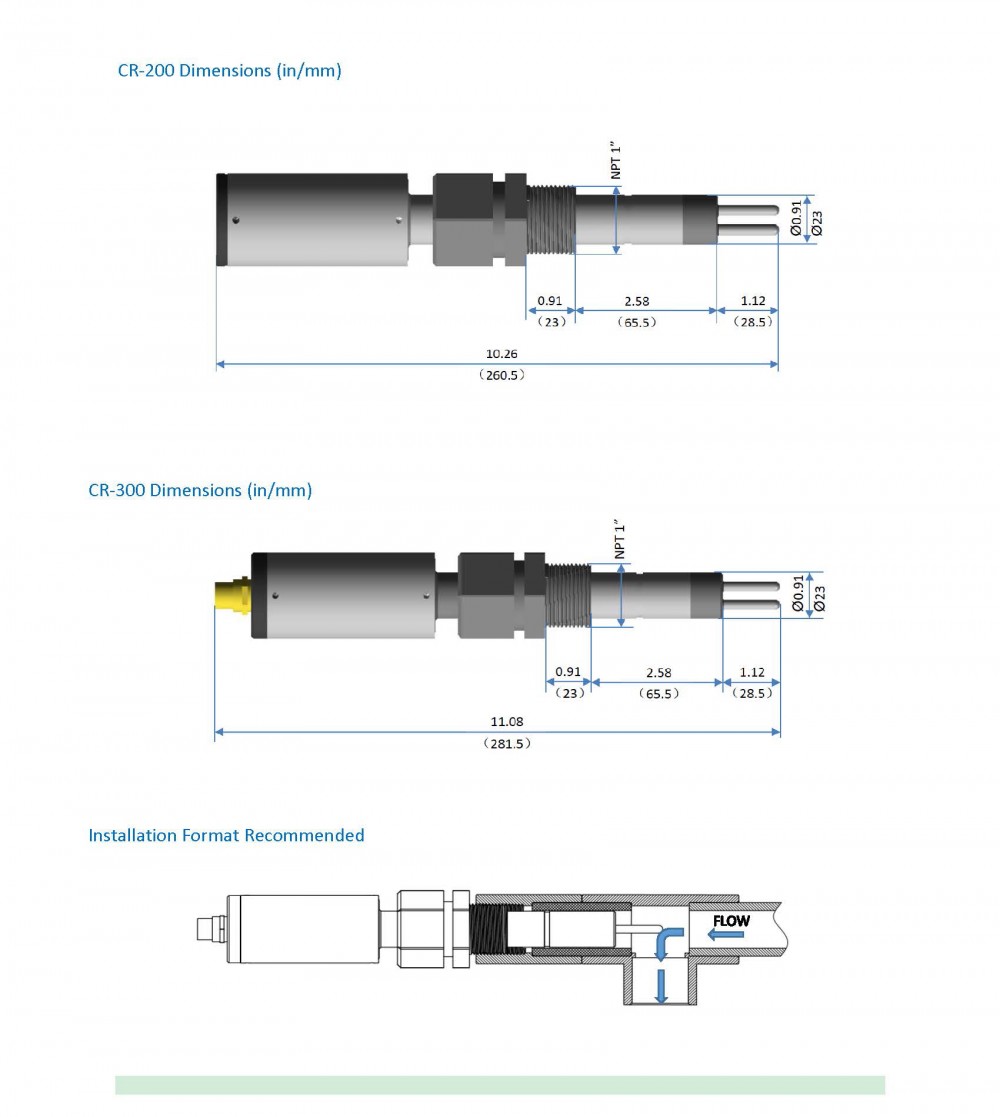 CR-200 Dimensions (in/mm)

NPT 1"

Ø0.91
Ø23

0.91
(23)

2.58
(65.5)

1.12
(28.5)

10.26
(260.5)

CR-300 Dimensions (in/mm)

NPT 1"

Ø0.91
Ø23

0.91
(23)

2.58
(65.5)

1.12
(28.5)

11.08
(281.5)

Installation Format Recommended

FLOW