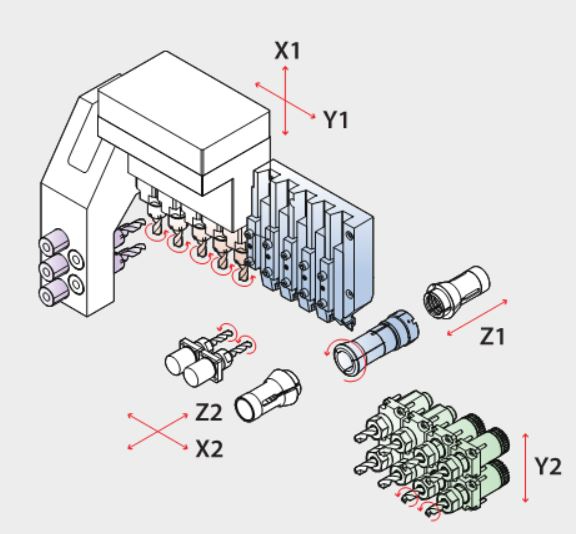 X1
Y1
Z1
Z2
X2
Y2