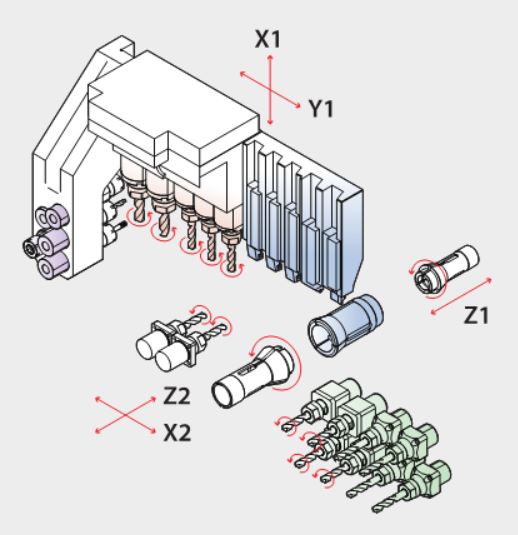 X1
Y1
Z1
Z2
X2