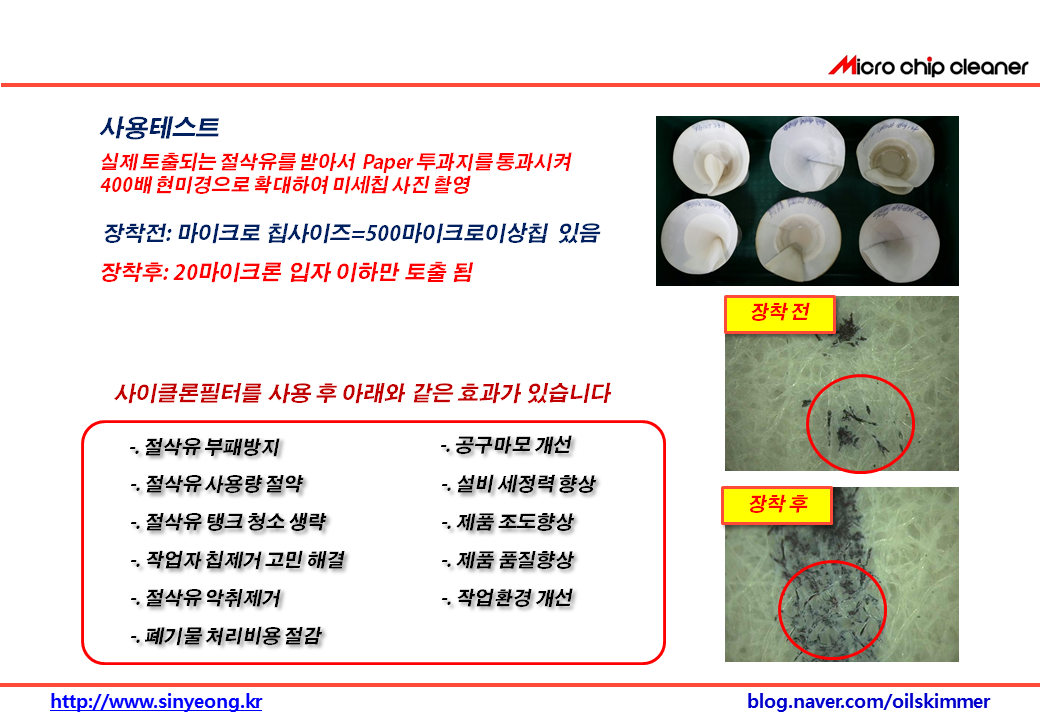 Micro chip cleaner

사용테스트

실제 토출되는 절삭유를 받아서 Paper 투과지를 통과시켜
400배 현미경으로 확대하여 미세칩 사진 촬영

장착전: 마이크로 칩사이즈=500마이크로이상칩 있음

장착후: 20마이크론 입자 이하만 토출 됨

장착 전

장착 후

사이클론필터를 사용 후 아래와 같은 효과가 있습니다

-. 절삭유 부패방지
-. 절삭유 사용량 절약
-. 절삭유 탱크 청소 생략
-. 작업자 칩제거 고민 해결
-. 절삭유 악취제거
-. 폐기물 처리비용 절감

-. 공구마모 개선
-. 설비 세정력 향상
-. 제품 조도향상
-. 제품 품질향상
-. 작업환경 개선

http://www.sinyeong.kr

blog.naver.com/oilskimmer