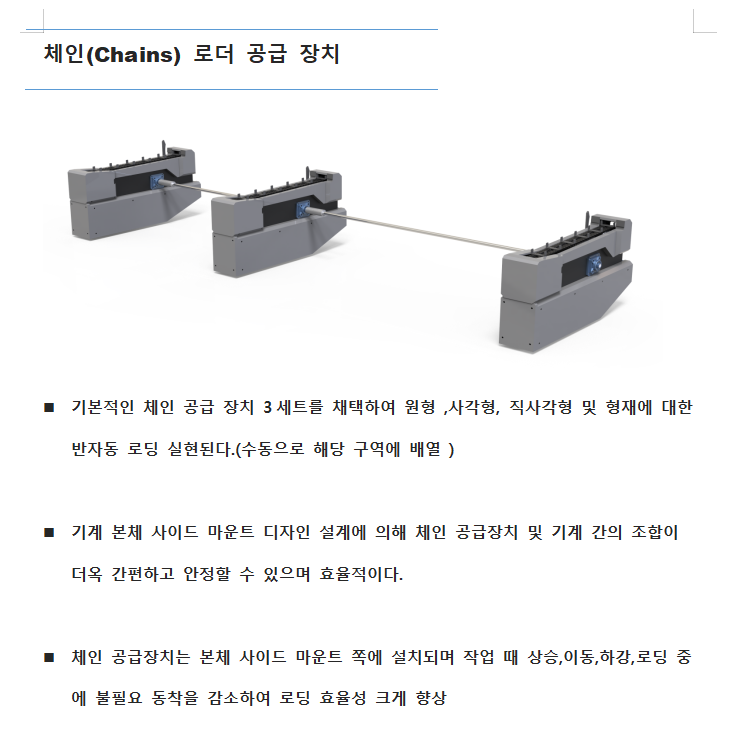 체인(Chains) 로더 공급 장치

■ 기본적인 체인 공급 장치 3 세트를 채택하여 원형 ,사각형, 직사각형 및 형재에 대한 반자동 로딩 실현된다.(수동으로 해당 구역에 배열 )

■ 기계 본체 사이드 마운트 디자인 설계에 의해 체인 공급장치 및 기계 간의 조합이 더욱 간편하고 안정할 수 있으며 효율적이다.

■ 체인 공급장치는 본체 사이드 마운트 쪽에 설치되며 작업 때 상승,이동,하강,로딩 중에 불필요 동착을 감소하여 로딩 효율성 크게 향상