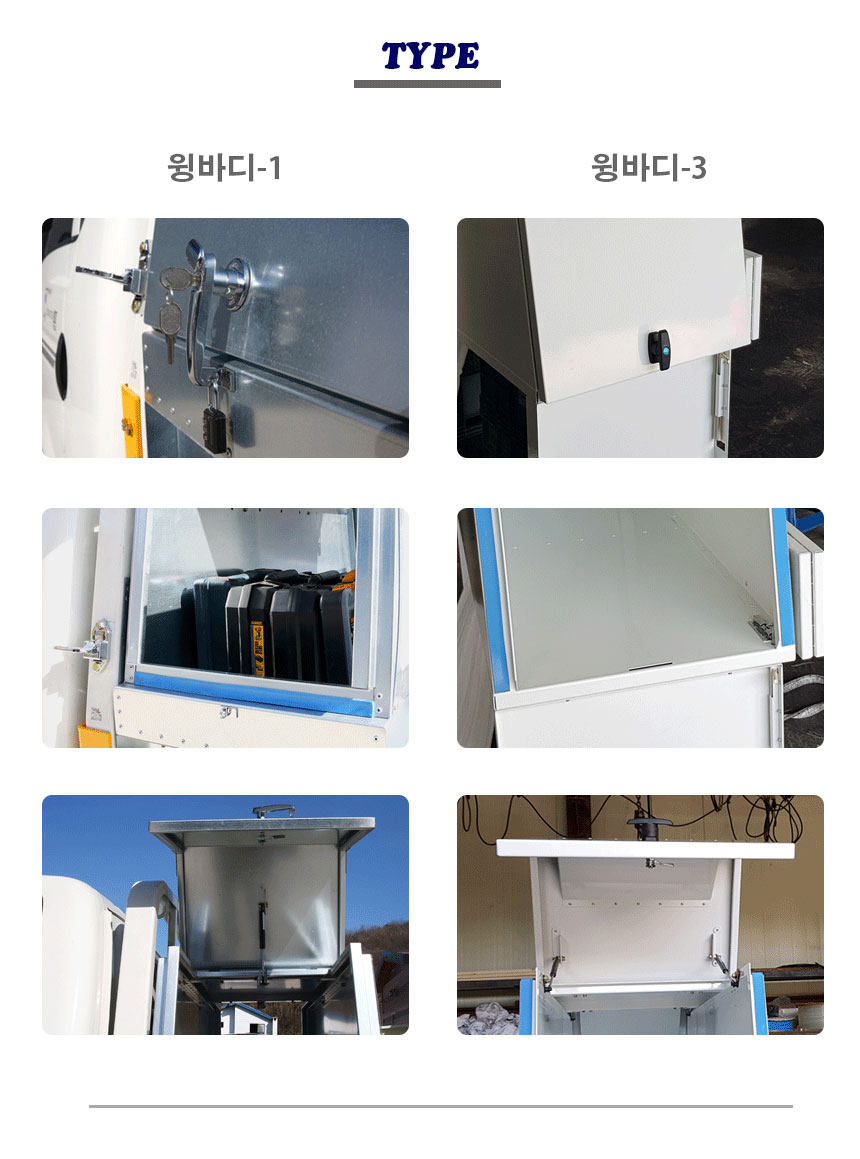 TYPE

윙바디-1

윙바디-3