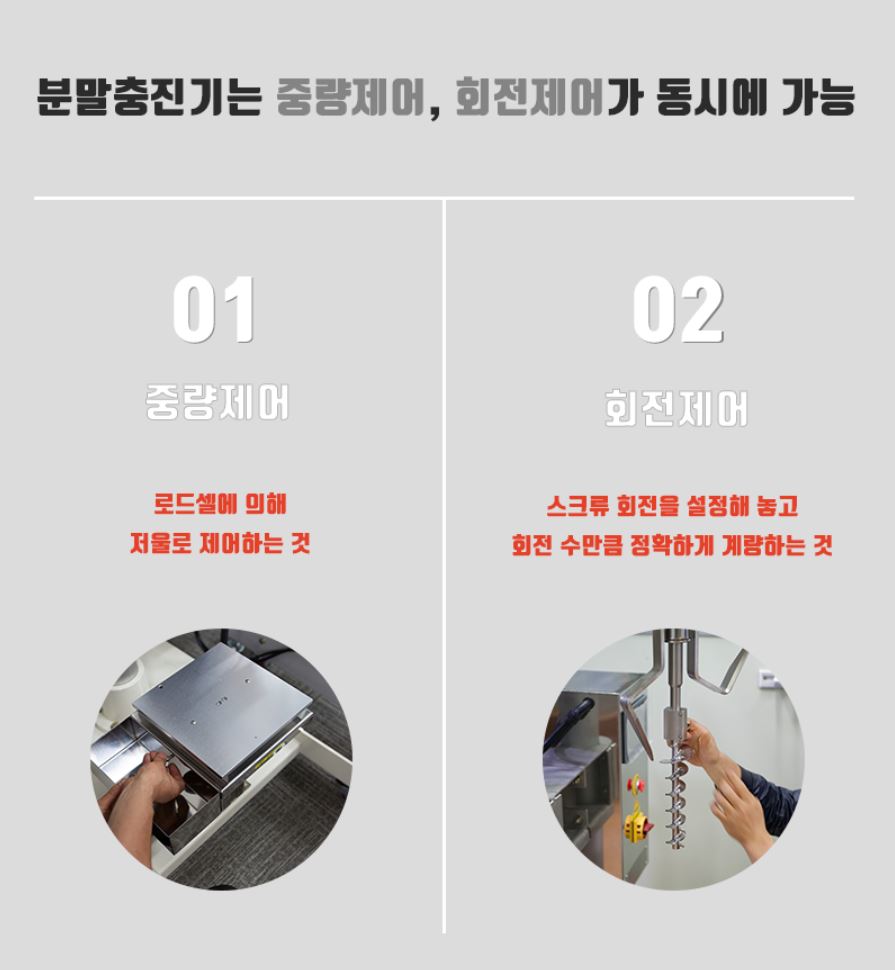 분말충진기는 중량제어, 회전제어가 동시에 가능

01

중량제어

로드셀에 의해
저울로 제어하는 것

02

회전제어

스크류 회전을 설정해 놓고
회전 수만큼 정확하게 계량하는 것