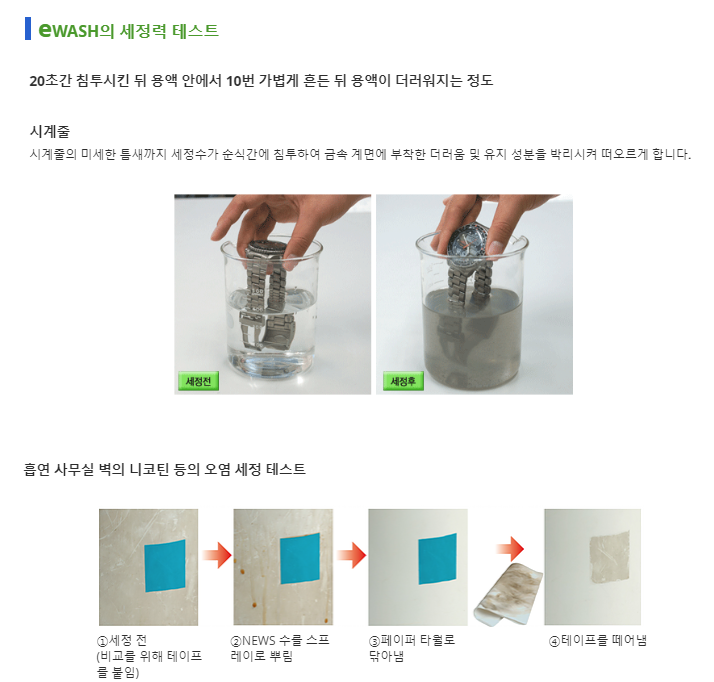 eWASH의 세정력 테스트

20초간 침투시킨 뒤 용액 안에서 10번 가볍게 흔든 뒤 용액이 더러워지는 정도

시계줄
시계줄의 미세한 틈새까지 세정수가 순식간에 침투하여 금속 계면에 부착한 더러움 및 유지 성분을 박리시켜 떠오르게 합니다.

세정전

세정후

흡연 사무실 벽의 니코틴 등의 오염 세정 테스트

①세정 전 (비교를 위해 테이프를 붙임)

②NEWS 수를 스프레이로 뿌림

③페이퍼 타월로 닦아냄

④테이프를 떼어냄