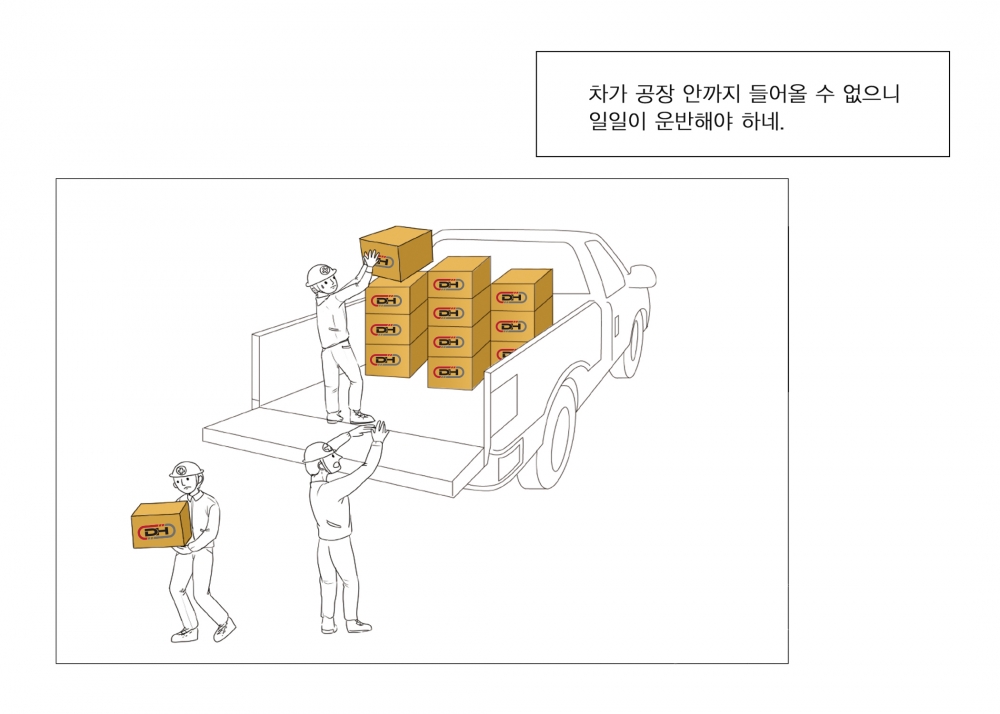 차가 공장 안까지 들어올 수 없으니 일일이 운반해야 하네.

DH
DH
DH
DH
DH
DH
DH
DH
DH
DH
DH
DH