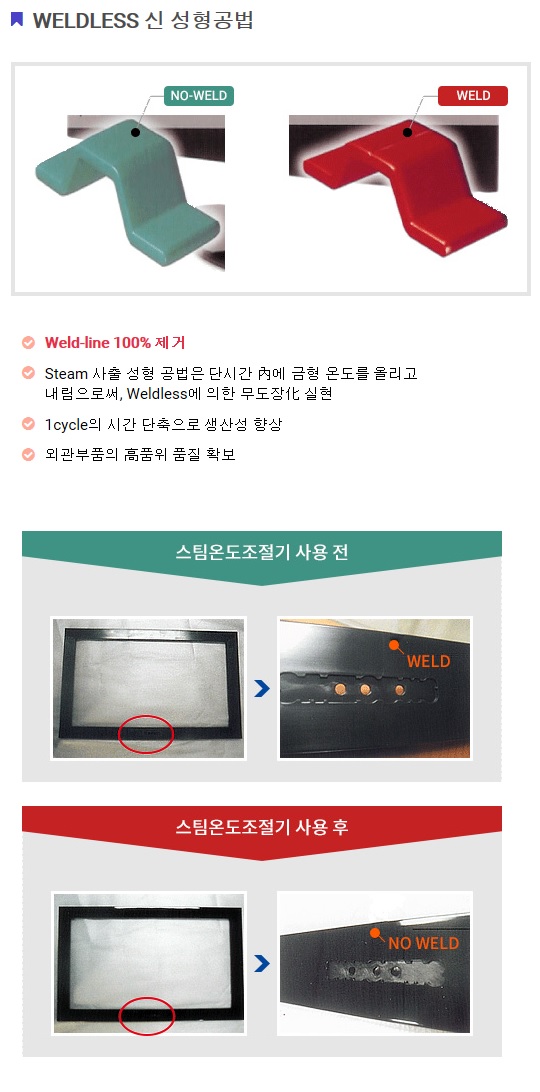 WELDLESS 신 성형공법

NO-WELD

WELD

Weld-line 100% 제거

Steam 사출 성형 공법은 단시간 內에 금형 온도를 올리고 내림으로써, Weldless에 의한 무도장化 실현

1cycle의 시간 단축으로 생산성 향상

외관부품의 高품위 품질 확보

스팀온도조절기 사용 전

WELD

스팀온도조절기 사용 후

NO WELD