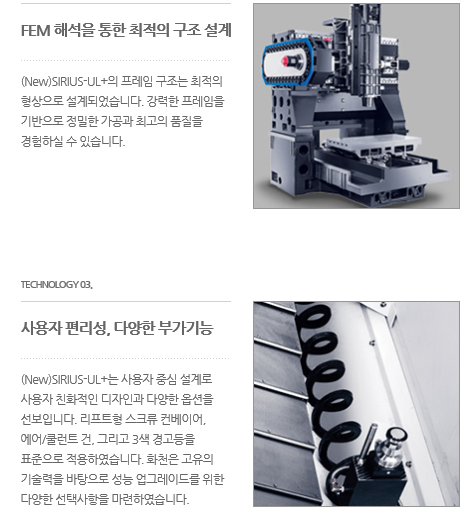 FEM 해석을 통한 최적의 구조 설계

(New)SIRIUS-UL+의 프레임 구조는 최적의 형상으로 설계되었습니다. 강력한 프레임을 기반으로 정밀한 가공과 최고의 품질을 경험하실 수 있습니다.

TECHNOLOGY 03.

사용자 편리성, 다양한 부가기능

(New)SIRIUS-UL+는 사용자 중심 설계로 사용자 친화적인 디자인과 다양한 옵션을 선보입니다. 리프트형 스크류 컨베이어, 에어/쿨런트 건, 그리고 3색 경고등을 표준으로 적용하였습니다. 화천은 고유의 기술력을 바탕으로 성능 업그레이드를 위한 다양한 선택사항을 마련하였습니다.