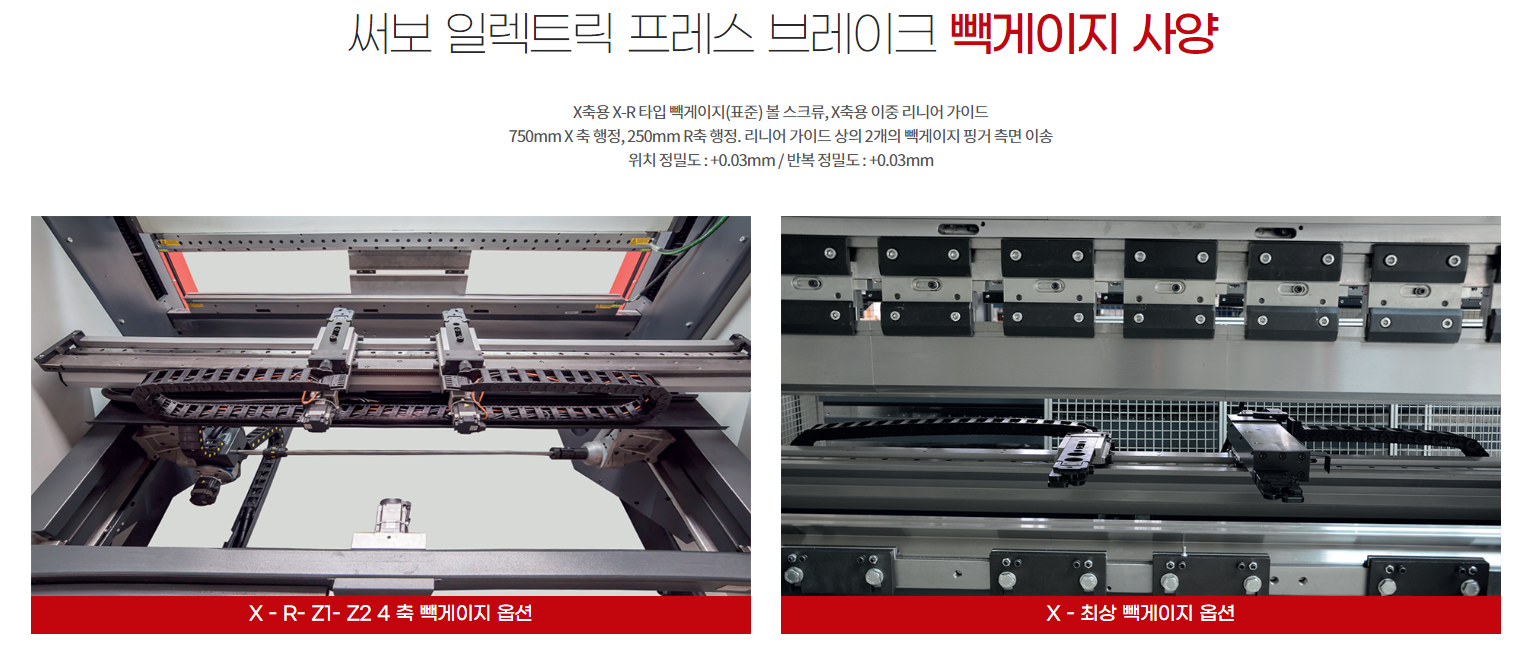 써보 일렉트릭 프레스 브레이크 빽게이지 사양

X축용 X-R 타입 빽게이지(표준) 볼 스크류, X축용 이중 리니어 가이드
750mm X 축 행정, 250mm R축 행정. 리니어 가이드 상의 2개의 빽게이지 핑거 측면 이송
위치 정밀도 : +0.03mm / 반복 정밀도 : +0.03mm

X - R- Z1- Z2 4 축 빽게이지 옵션

X - 최상 빽게이지 옵션