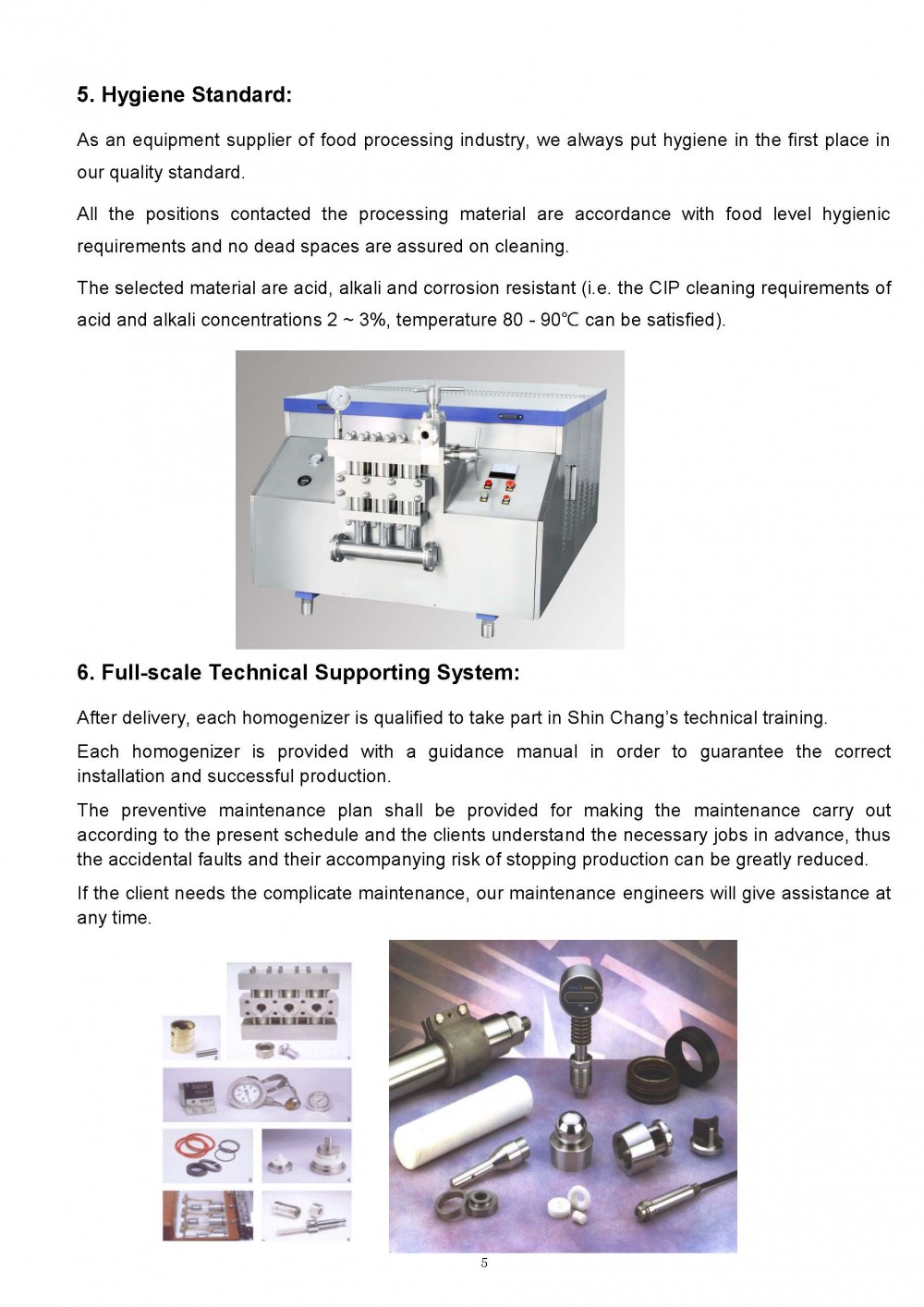 5. Hygiene Standard:

As an equipment supplier of food processing industry, we always put hygiene in the first place in our quality standard.

All the positions contacted the processing material are accordance with food level hygienic requirements and no dead spaces are assured on cleaning.

The selected material are acid, alkali and corrosion resistant (i.e. the CIP cleaning requirements of acid and alkali concentrations 2 ~ 3%, temperature 80 - 90℃ can be satisfied).

6. Full-scale Technical Supporting System:

After delivery, each homogenizer is qualified to take part in Shin Chang's technical training.

Each homogenizer is provided with a guidance manual in order to guarantee the correct installation and successful production.

The preventive maintenance plan shall be provided for making the maintenance carry out according to the present schedule and the clients understand the necessary jobs in advance, thus the accidental faults and their accompanying risk of stopping production can be greatly reduced.

If the client needs the complicate maintenance, our maintenance engineers will give assistance at any time.

5