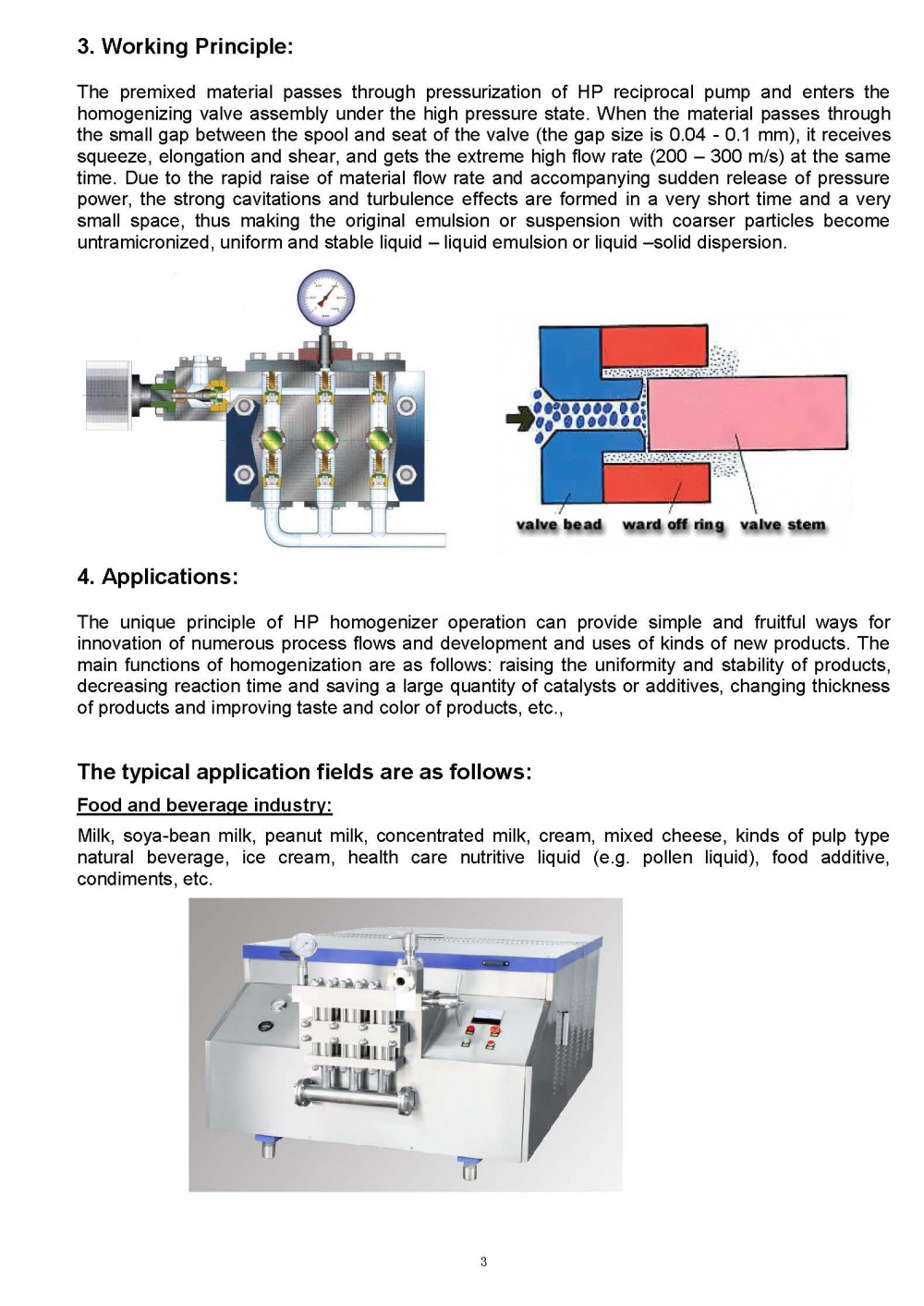 3. Working Principle:

The premixed material passes through pressurization of HP reciprocal pump and enters the homogenizing valve assembly under the high pressure state. When the material passes through the small gap between the spool and seat of the valve (the gap size is 0.04 - 0.1 mm), it receives squeeze, elongation and shear, and gets the extreme high flow rate (200 – 300 m/s) at the same time. Due to the rapid raise of material flow rate and accompanying sudden release of pressure power, the strong cavitations and turbulence effects are formed in a very short time and a very small space, thus making the original emulsion or suspension with coarser particles become untramicronized, uniform and stable liquid – liquid emulsion or liquid –solid dispersion.

valve bead ward off ring valve stem

4. Applications:

The unique principle of HP homogenizer operation can provide simple and fruitful ways for innovation of numerous process flows and development and uses of kinds of new products. The main functions of homogenization are as follows: raising the uniformity and stability of products, decreasing reaction time and saving a large quantity of catalysts or additives, changing thickness of products and improving taste and color of products, etc.,

The typical application fields are as follows:

Food and beverage industry:

Milk, soya-bean milk, peanut milk, concentrated milk, cream, mixed cheese, kinds of pulp type natural beverage, ice cream, health care nutritive liquid (e.g. pollen liquid), food additive, condiments, etc.

3