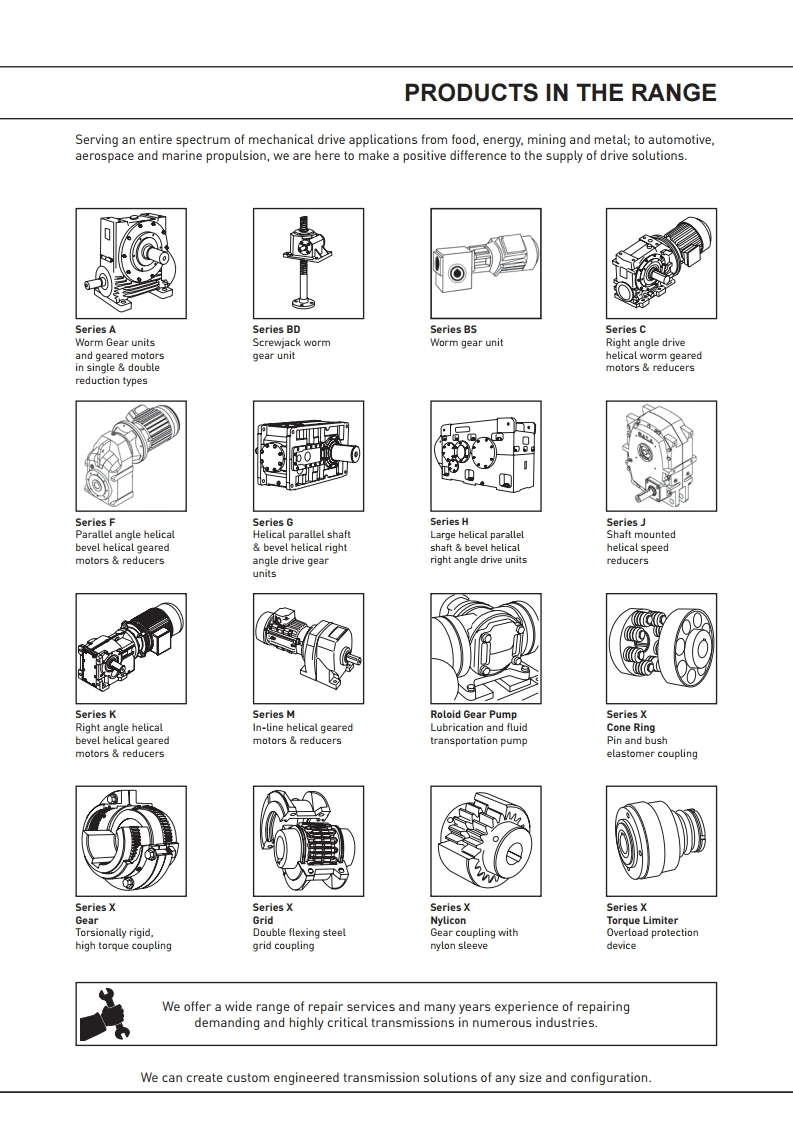 PRODUCTS IN THE RANGE

Serving an entire spectrum of mechanical drive applications from food, energy, mining and metal; to automotive, aerospace and marine propulsion, we are here to make a positive difference to the supply of drive solutions.

Series A
Worm Gear units and geared motors in single & double reduction types

Series BD
Screwjack worm gear unit

Series BS
Worm gear unit

Series C
Right angle drive helical worm geared motors & reducers

Series F
Parallel angle helical bevel helical geared motors & reducers

Series G
Helical parallel shaft & bevel helical right angle drive gear units

Series H
Large helical parallel shaft & bevel helical right angle drive units

Series J
Shaft mounted helical speed reducers

Series K
Right angle helical bevel helical geared motors & reducers

Series M
In-line helical geared motors & reducers

Roloid Gear Pump
Lubrication and fluid transportation pump

Series X
Cone Ring
Pin and bush elastomer coupling

Series X
Gear
Torsionally rigid, high torque coupling

Series X
Grid
Double flexing steel grid coupling

Series X
Nylicon
Gear coupling with nylon sleeve

Series X
Torque Limiter
Overload protection device

We offer a wide range of repair services and many years experience of repairing demanding and highly critical transmissions in numerous industries.

We can create custom engineered transmission solutions of any size and configuration.